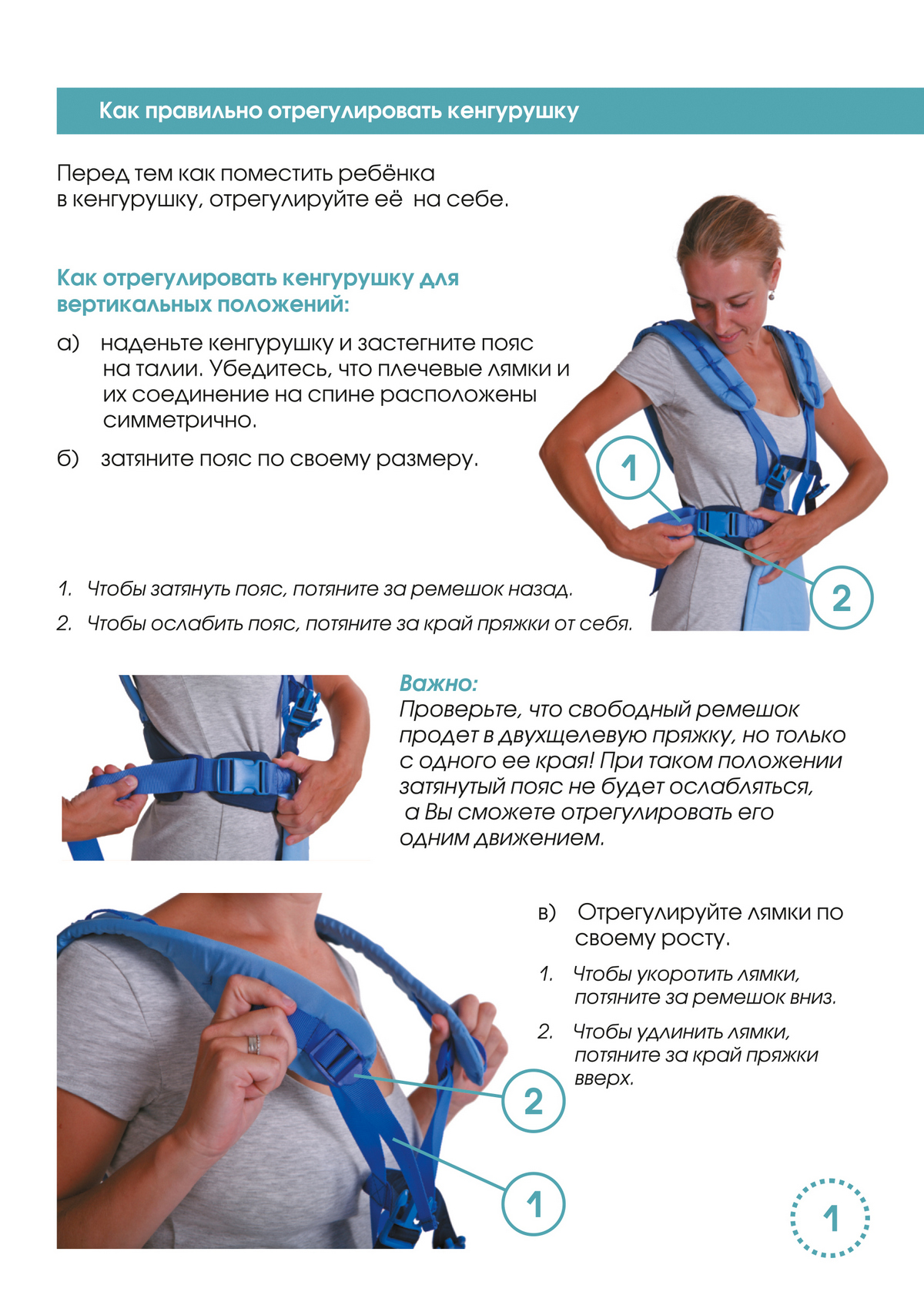 Как правильно отрегулировать кенгурушку

Перед тем как поместить ребёнка в кенгурушку, отрегулируйте её на себе.

Как отрегулировать кенгурушку для вертикальных положений:

а) наденьте кенгурушку и застегните пояс на талии. Убедитесь, что плечевые лямки и их соединение на спине расположены симметрично.

б) затяните пояс по своему размеру.

1

2

1. Чтобы затянуть пояс, потяните за ремешок назад.

2. Чтобы ослабить пояс, потяните за край пряжки от себя.

Важно:
Проверьте, что свободный ремешок продет в двухщелевую пряжку, но только с одного ее края! При таком положении затянутый пояс не будет ослабляться, а Вы сможете отрегулировать его одним движением.

в) Отрегулируйте лямки по своему росту.

1. Чтобы укоротить лямки, потяните за ремешок вниз.

2. Чтобы удлинить лямки, потяните за край пряжки вверх.

2

1

1