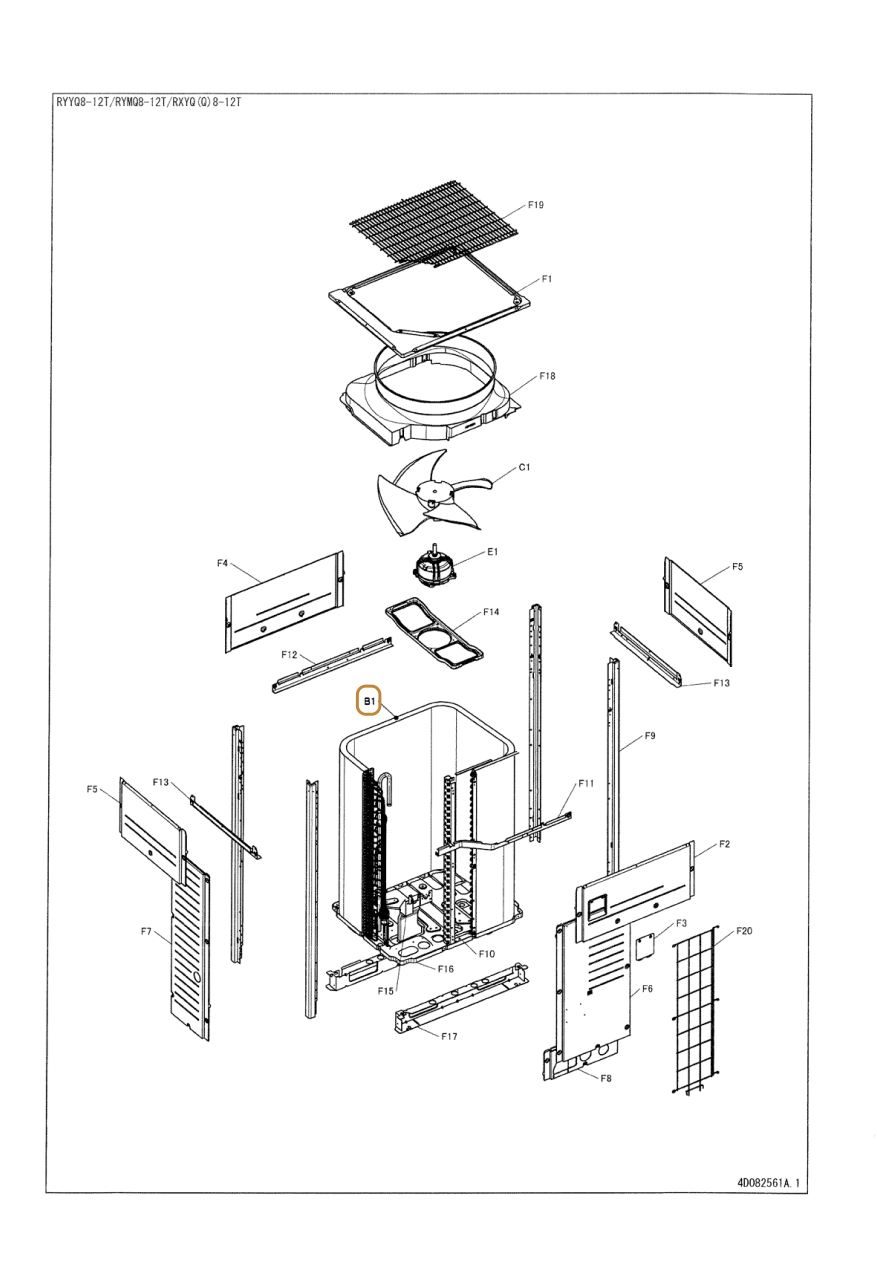 RYYQ8-12T/RYMQ8-12T/RXYQ(Q)8-12T

F19
F1
F18
C1
E1
F4
F5
F14
F12
F13
B1
F9
F5
F13
F11
F2
F3
F20
F7
F10
F16
F15
F6
F17
F8

4D082561A.1