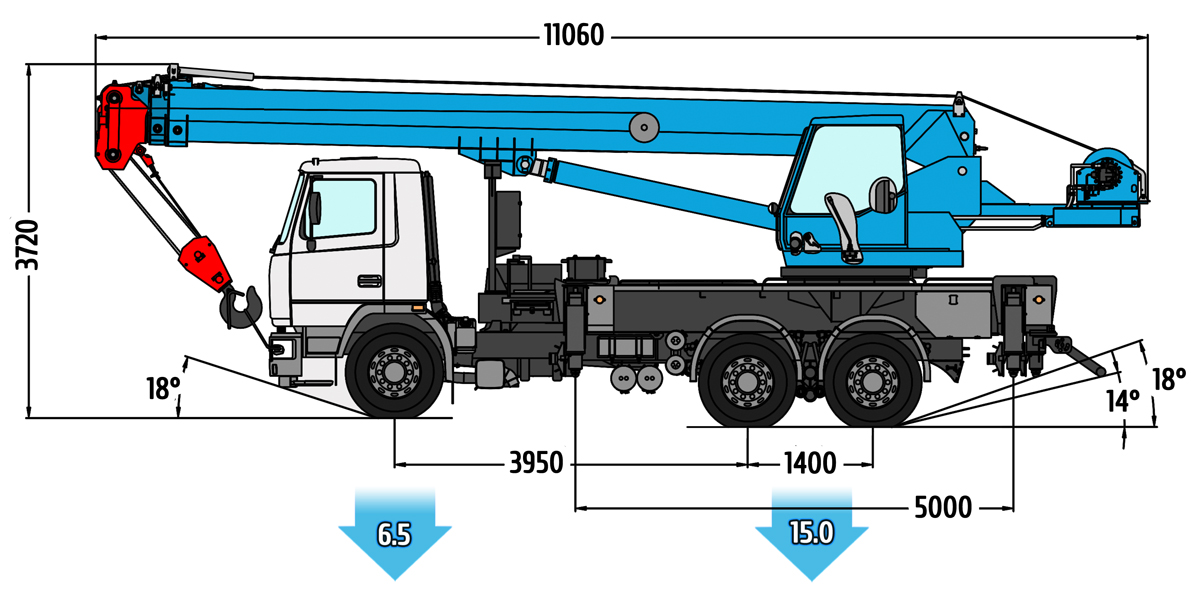 11060
3720
18°
14°
18°
3950
1400
5000
6.5
15.0