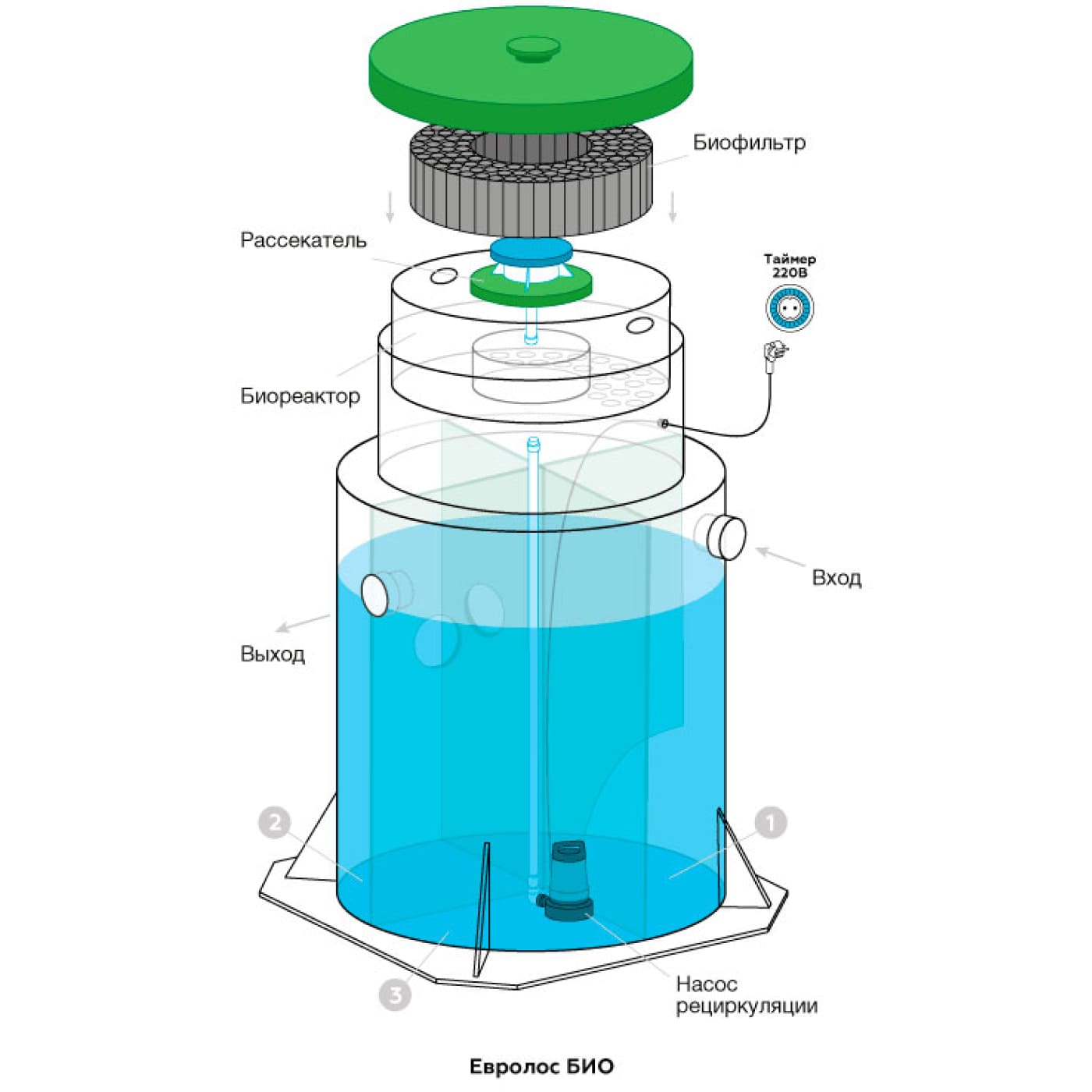 Биофильтр

Рассекатель

Таймер 220В

Биореактор

Вход

Выход

2

1

3

Насос рециркуляции

Евролос БИО