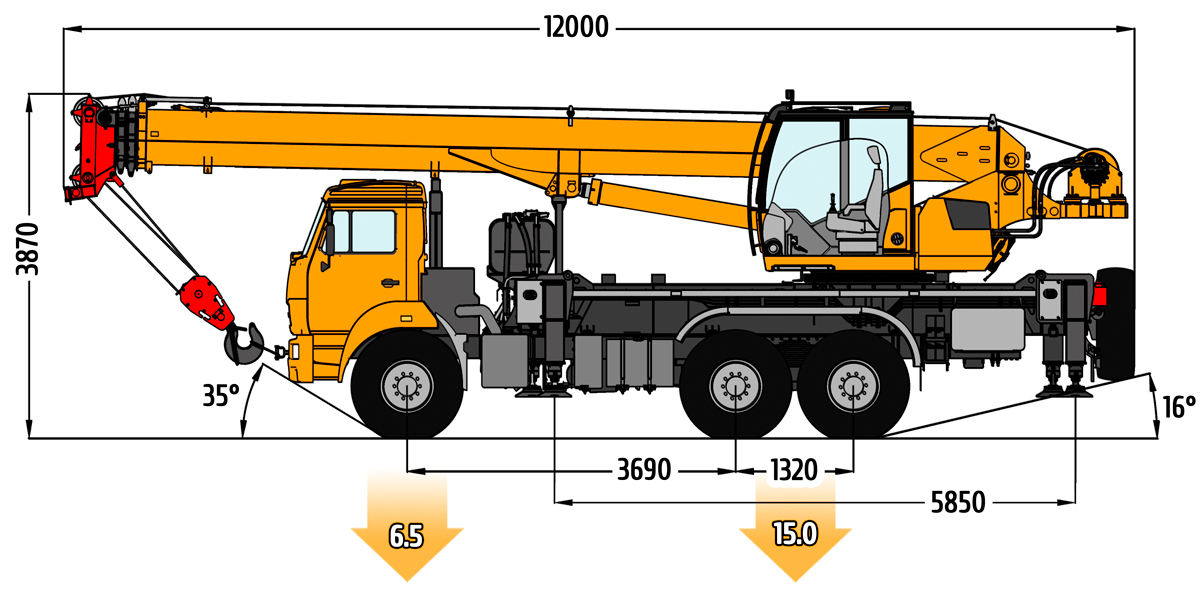 12000

3870

35°

16°

3690

1320

5850

6.5

15.0