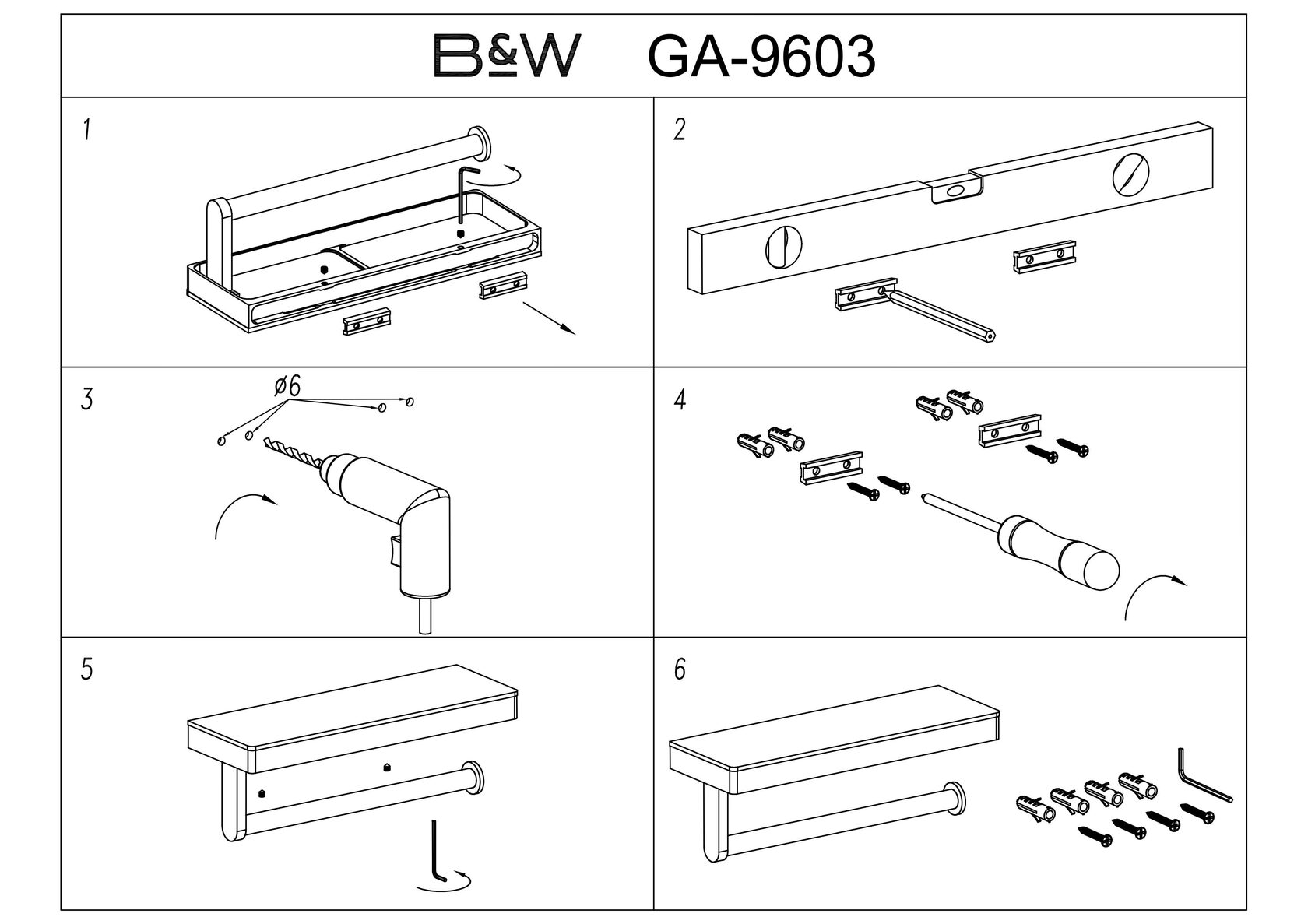 B&W GA-9603

1

2

3

ø6

4

5

6