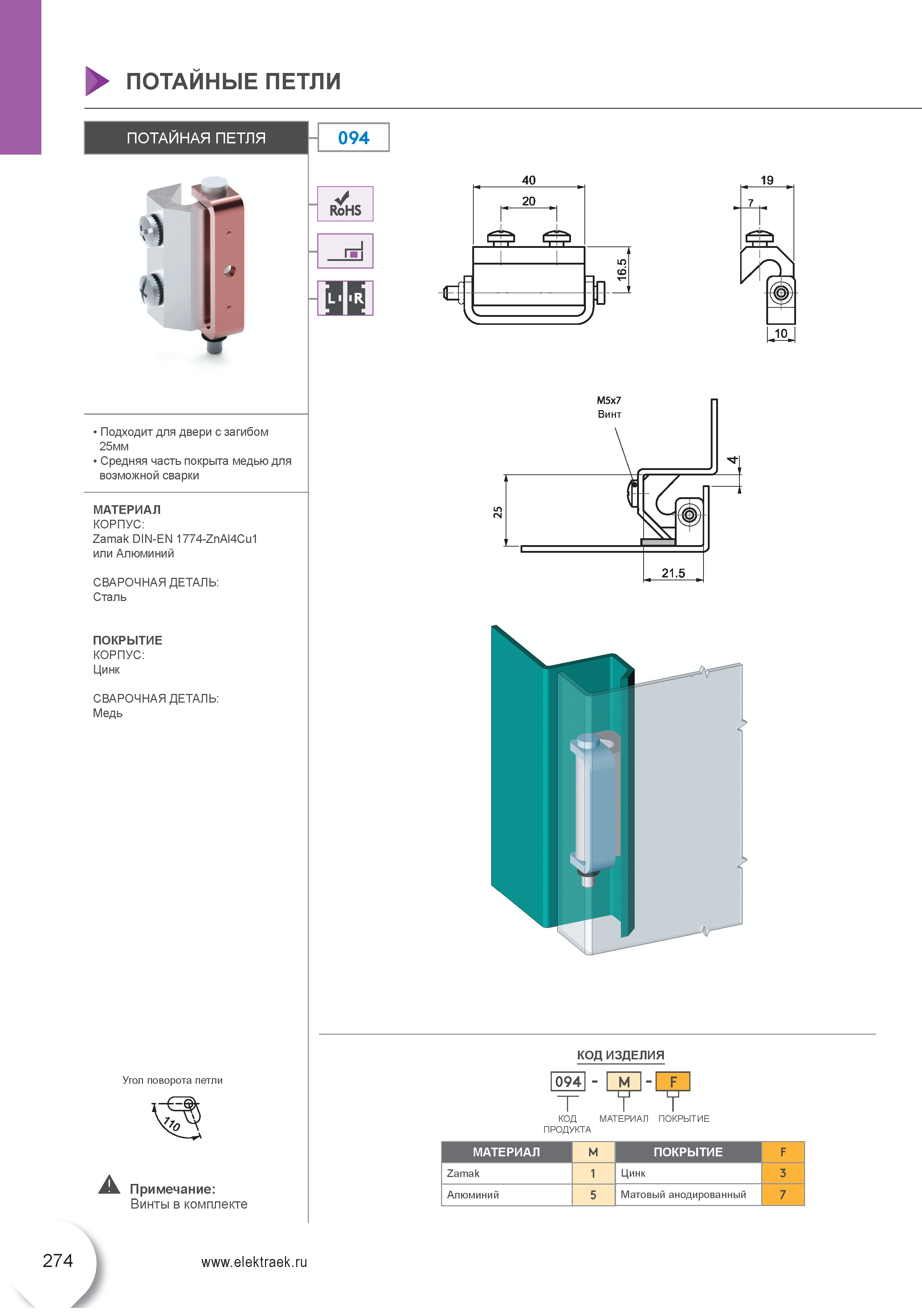 ПОТАЙНЫЕ ПЕТЛИ

ПОТАЙНАЯ ПЕТЛЯ

094

RoHS

L R

40
20
16.5

19
7
10

M5x7
Винт
4
25
21.5

• Подходит для двери с загибом 25мм
• Средняя часть покрыта медью для возможной сварки

МАТЕРИАЛ
КОРПУС:
Zamak DIN-EN 1774-ZnAl4Cu1
или Алюминий

СВАРОЧНАЯ ДЕТАЛЬ:
Сталь

ПОКРЫТИЕ
КОРПУС:
Цинк

СВАРОЧНАЯ ДЕТАЛЬ:
Медь

Угол поворота петли

110

Примечание:
Винты в комплекте

КОД ИЗДЕЛИЯ

094 - M - F

КОД ПРОДУКТА
МАТЕРИАЛ
ПОКРЫТИЕ

| МАТЕРИАЛ | M | ПОКРЫТИЕ | F |
|---|---|---|---|
| Zamak | 1 | Цинк | 3 |
| Алюминий | 5 | Матовый анодированный | 7 |

274

www.elektraek.ru