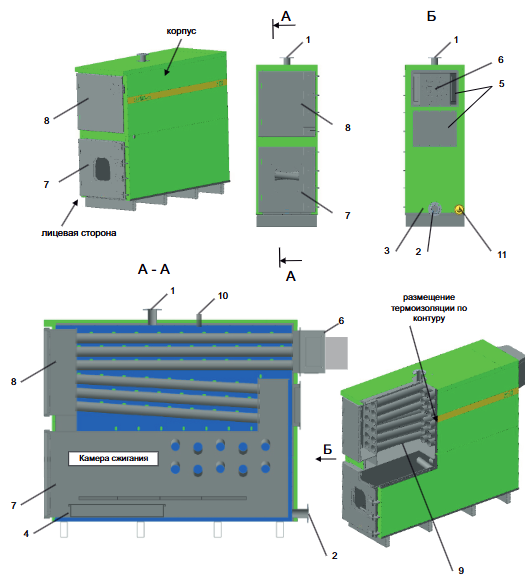 корпус
8
7
лицевая сторона
А
1
8
7
А
Б
1
6
5
3
2
11
А - А
1
10
6
8
Камера сжигания
7
4
2
Б
размещение термоизоляции по контуру
9