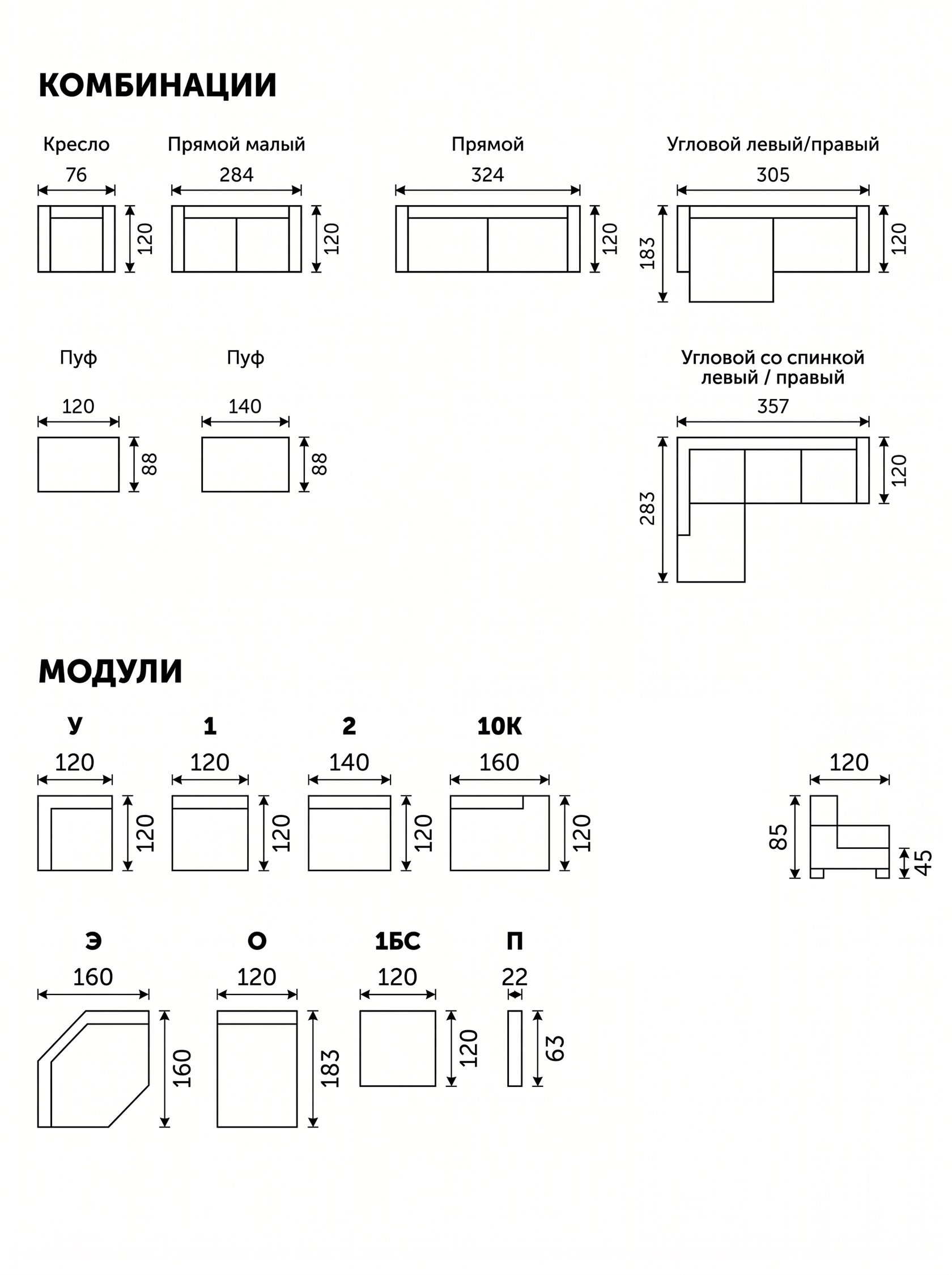 КОМБИНАЦИИ

Кресло
76
120

Прямой малый
284
120

Прямой
324
120

Угловой левый/правый
305
183
120

Пуф
120
88

Пуф
140
88

Угловой со спинкой левый / правый
357
283
120

МОДУЛИ

У
120
120

1
120
120

2
140
120

10К
160
120

120
85
45

Э
160
160

О
120
183

1БС
120
120

П
22
63