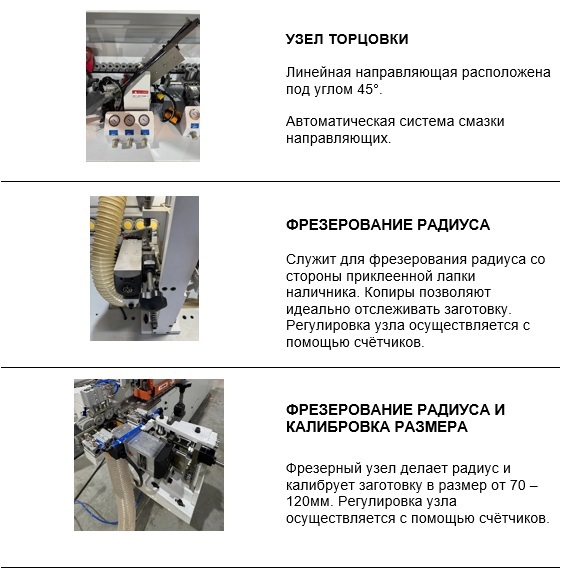 УЗЕЛ ТОРЦОВКИ

Линейная направляющая расположена под углом 45°.

Автоматическая система смазки направляющих.

ФРЕЗЕРОВАНИЕ РАДИУСА

Служит для фрезерования радиуса со стороны приклеенной лапки наличника. Копиры позволяют идеально отслеживать заготовку. Регулировка узла осуществляется с помощью счётчиков.

ФРЕЗЕРОВАНИЕ РАДИУСА И КАЛИБРОВКА РАЗМЕРА

Фрезерный узел делает радиус и калибрует заготовку в размер от 70 – 120мм. Регулировка узла осуществляется с помощью счётчиков.