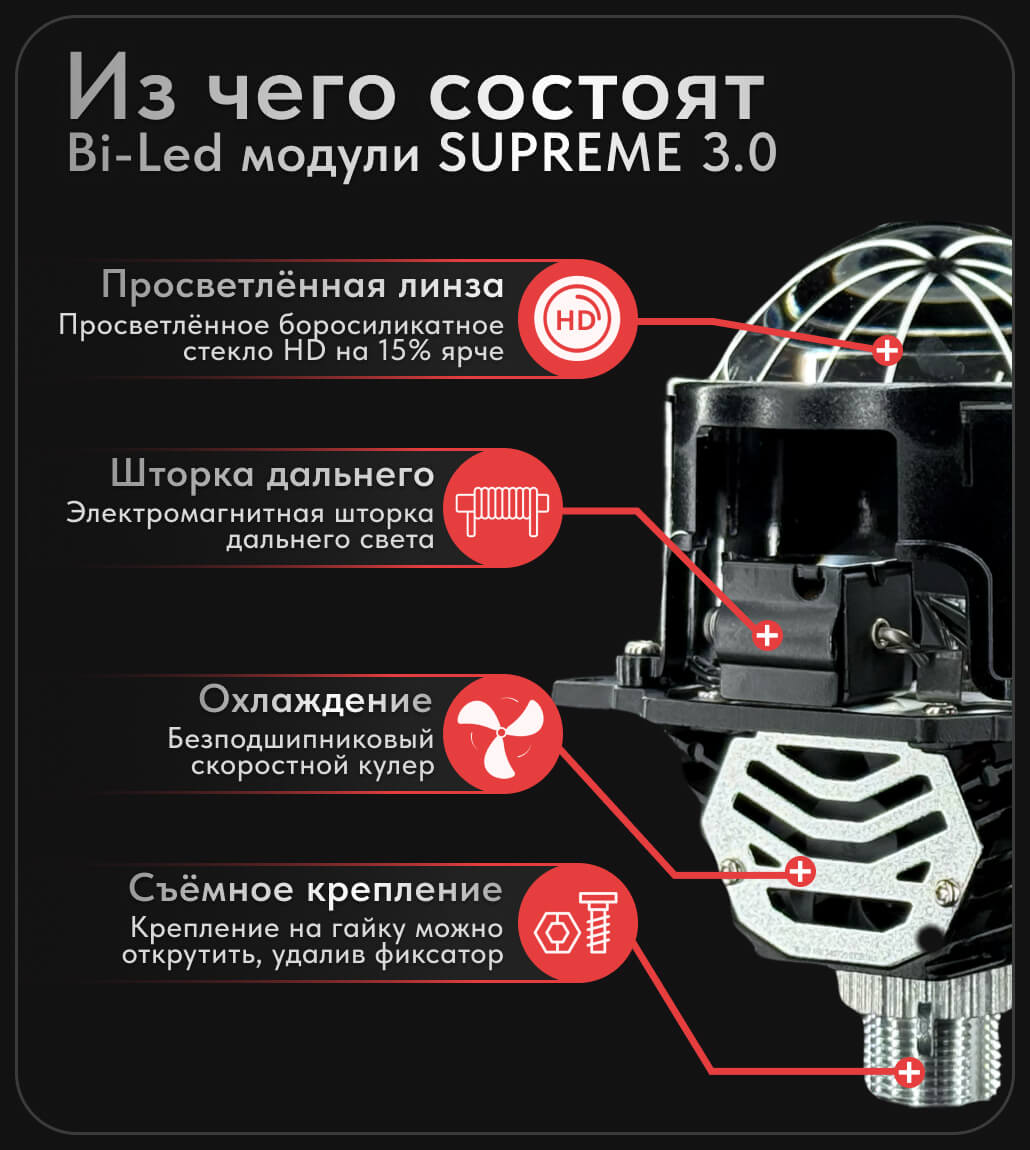 Из чего состоят
Bi-Led модули SUPREME 3.0

Просветлённая линза
Просветлённое боросиликатное стекло HD на 15% ярче

HD

Шторка дальнего
Электромагнитная шторка дальнего света

Охлаждение
Безподшипниковый скоростной кулер

Съёмное крепление
Крепление на гайку можно открутить, удалив фиксатор