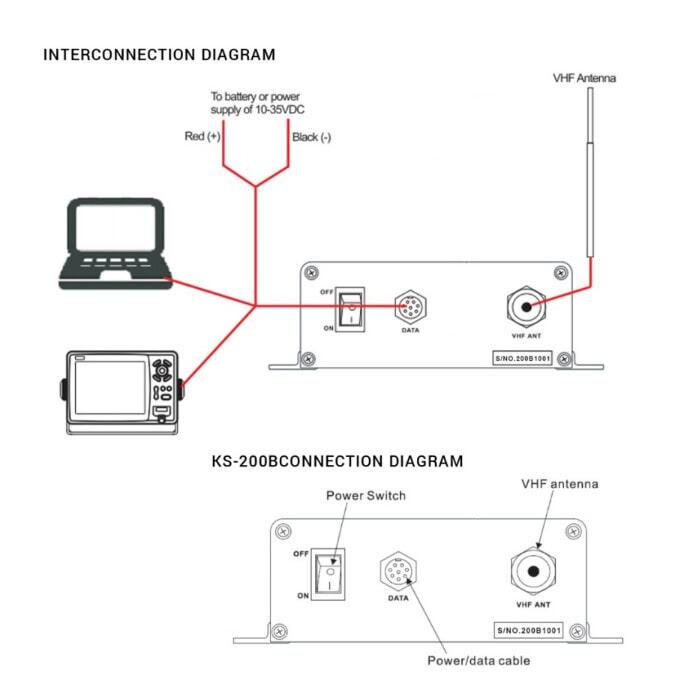 INTERCONNECTION DIAGRAM

To battery or power supply of 10-35VDC

Red (+)

Black (-)

VHF Antenna

OFF

ON

DATA

VHF ANT

S/NO.200B1001

KS-200BCONNECTION DIAGRAM

Power Switch

VHF antenna

OFF

ON

DATA

VHF ANT

S/NO.200B1001

Power/data cable