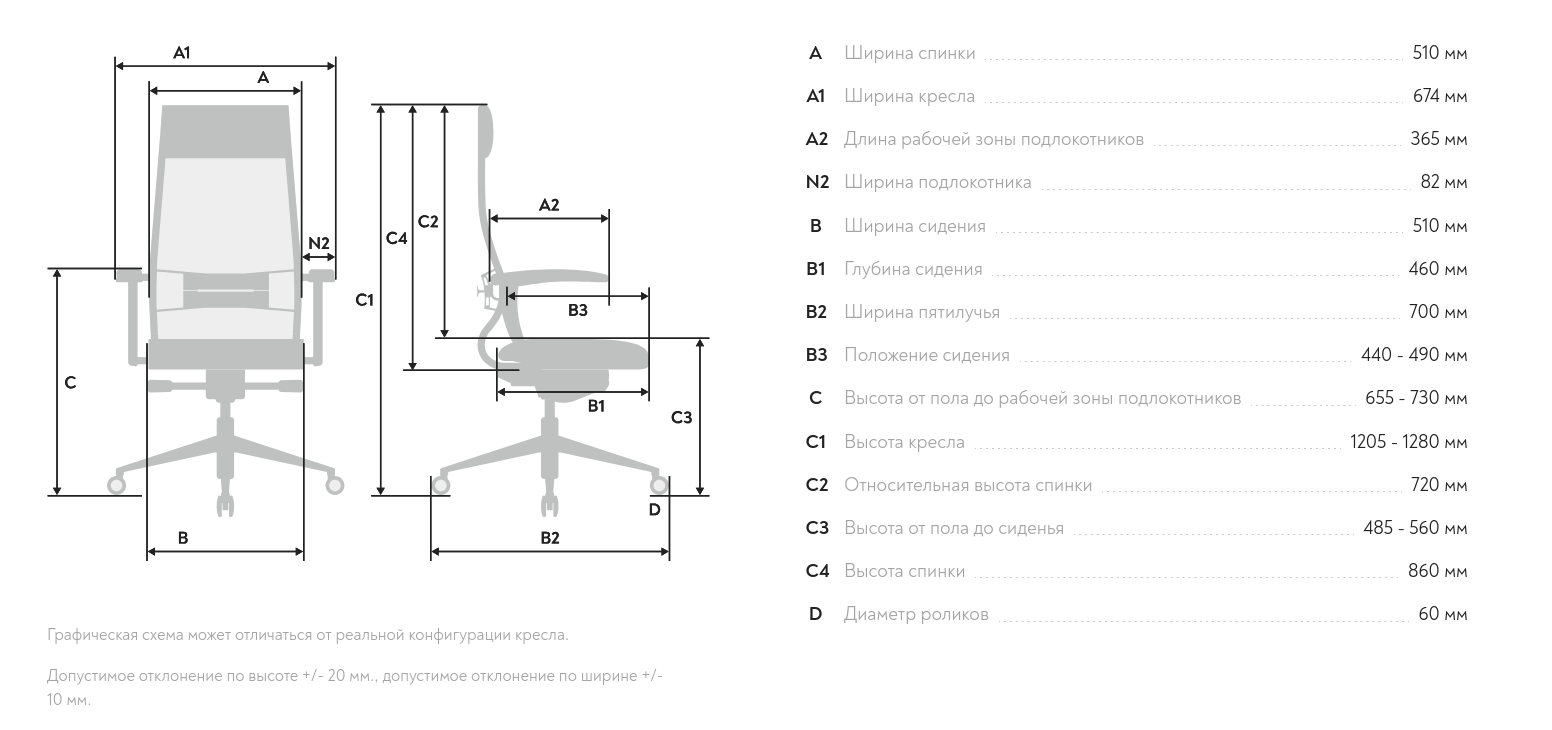 A1
A
N2
C
B
C1
C4
C2
A2
B3
B1
C3
D
B2

Графическая схема может отличаться от реальной конфигурации кресла.

Допустимое отклонение по высоте +/- 20 мм., допустимое отклонение по ширине +/- 10 мм.

| | | |
|---|---|---|
| A | Ширина спинки | 510 мм |
| A1 | Ширина кресла | 674 мм |
| A2 | Длина рабочей зоны подлокотников | 365 мм |
| N2 | Ширина подлокотника | 82 мм |
| B | Ширина сидения | 510 мм |
| B1 | Глубина сидения | 460 мм |
| B2 | Ширина пятилучья | 700 мм |
| B3 | Положение сидения | 440 - 490 мм |
| C | Высота от пола до рабочей зоны подлокотников | 655 - 730 мм |
| C1 | Высота кресла | 1205 - 1280 мм |
| C2 | Относительная высота спинки | 720 мм |
| C3 | Высота от пола до сиденья | 485 - 560 мм |
| C4 | Высота спинки | 860 мм |
| D | Диаметр роликов | 60 мм |