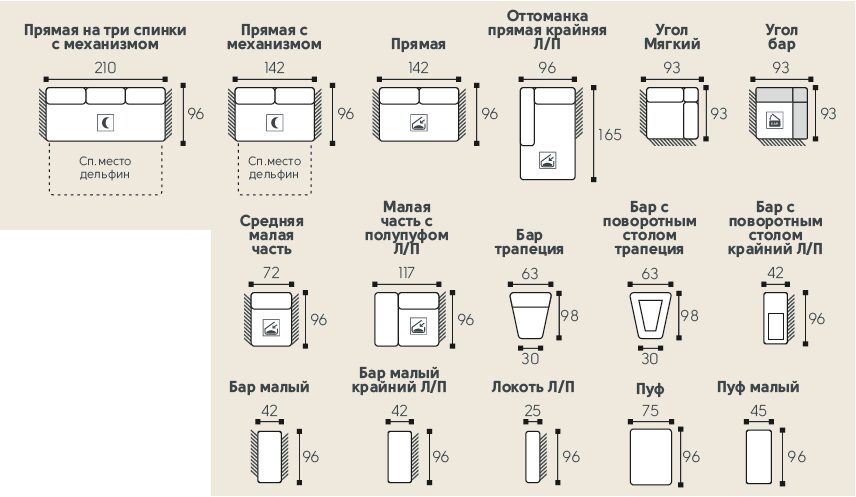 Прямая на три спинки с механизмом
210
96
Сп.место дельфин

Прямая с механизмом
142
96
Сп.место дельфин

Прямая
142
96

Оттоманка прямая крайняя Л/П
96
165

Угол Мягкий
93
93

Угол бар
93
93

Средняя малая часть
72
96

Малая часть с полупуфом Л/П
117
96

Бар трапеция
63
98
30

Бар с поворотным столом трапеция
63
98
30

Бар с поворотным столом крайний Л/П
42
96

Бар малый
42
96

Бар малый крайний Л/П
42
96

Локоть Л/П
25
96

Пуф
75
96

Пуф малый
45
96