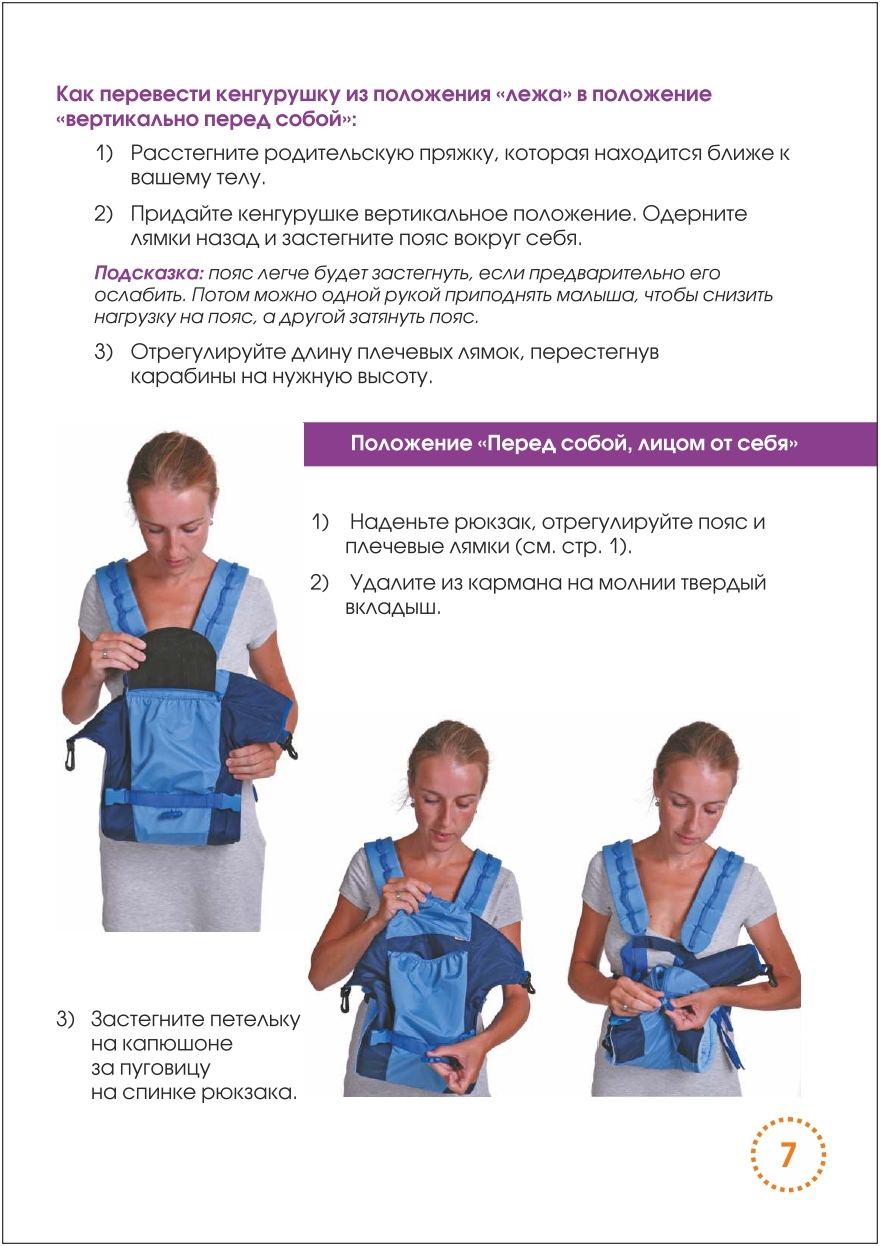 Как перевести кенгурушку из положения «лежа» в положение «вертикально перед собой»:

1) Расстегните родительскую пряжку, которая находится ближе к вашему телу.

2) Придайте кенгурушке вертикальное положение. Одерните лямки назад и застегните пояс вокруг себя.

Подсказка: пояс легче будет застегнуть, если предварительно его ослабить. Потом можно одной рукой приподнять малыша, чтобы снизить нагрузку на пояс, а другой затянуть пояс.

3) Отрегулируйте длину плечевых лямок, перестегнув карабины на нужную высоту.

Положение «Перед собой, лицом от себя»

1) Наденьте рюкзак, отрегулируйте пояс и плечевые лямки (см. стр. 1).

2) Удалите из кармана на молнии твердый вкладыш.

3) Застегните петельку на капюшоне за пуговицу на спинке рюкзака.

7