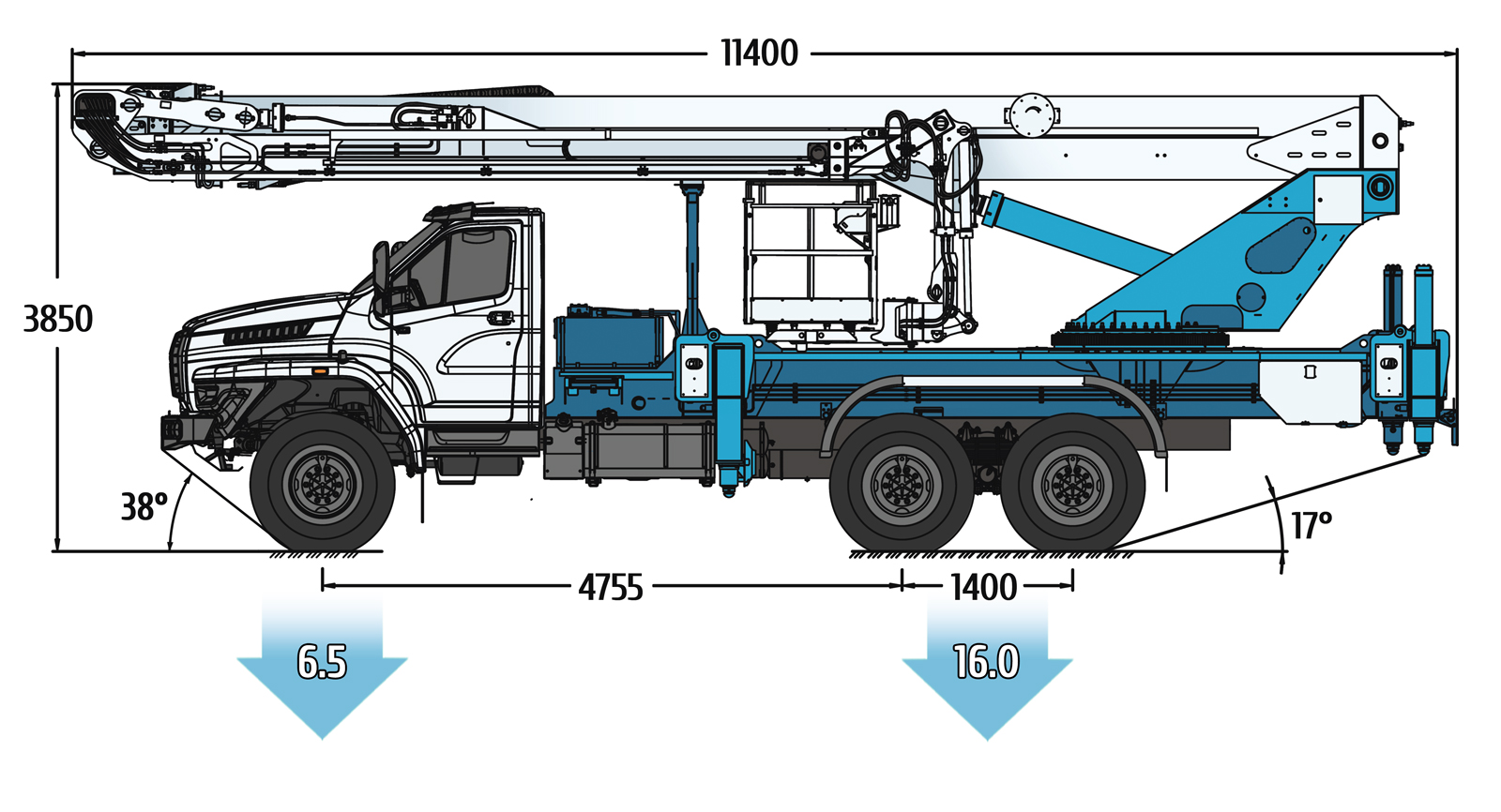 11400
3850
38°
17°
4755
1400
6.5
16.0