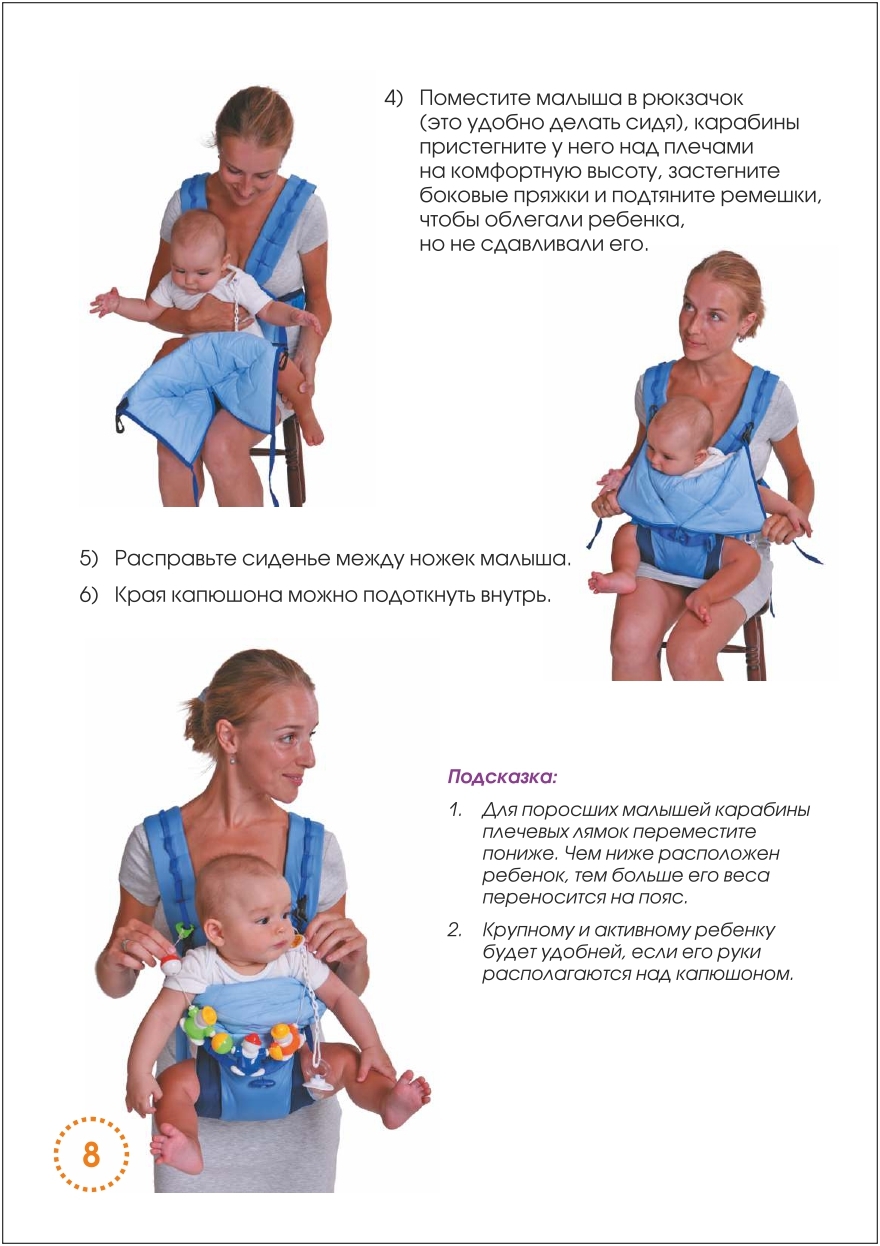 4) Поместите малыша в рюкзачок (это удобно делать сидя), карабины пристегните у него над плечами на комфортную высоту, застегните боковые пряжки и подтяните ремешки, чтобы облегали ребенка, но не сдавливали его.

5) Расправьте сиденье между ножек малыша.

6) Края капюшона можно подоткнуть внутрь.

Подсказка:

1. Для поросших малышей карабины плечевых лямок переместите пониже. Чем ниже расположен ребенок, тем больше его веса переносится на пояс.

2. Крупному и активному ребенку будет удобней, если его руки располагаются над капюшоном.

8