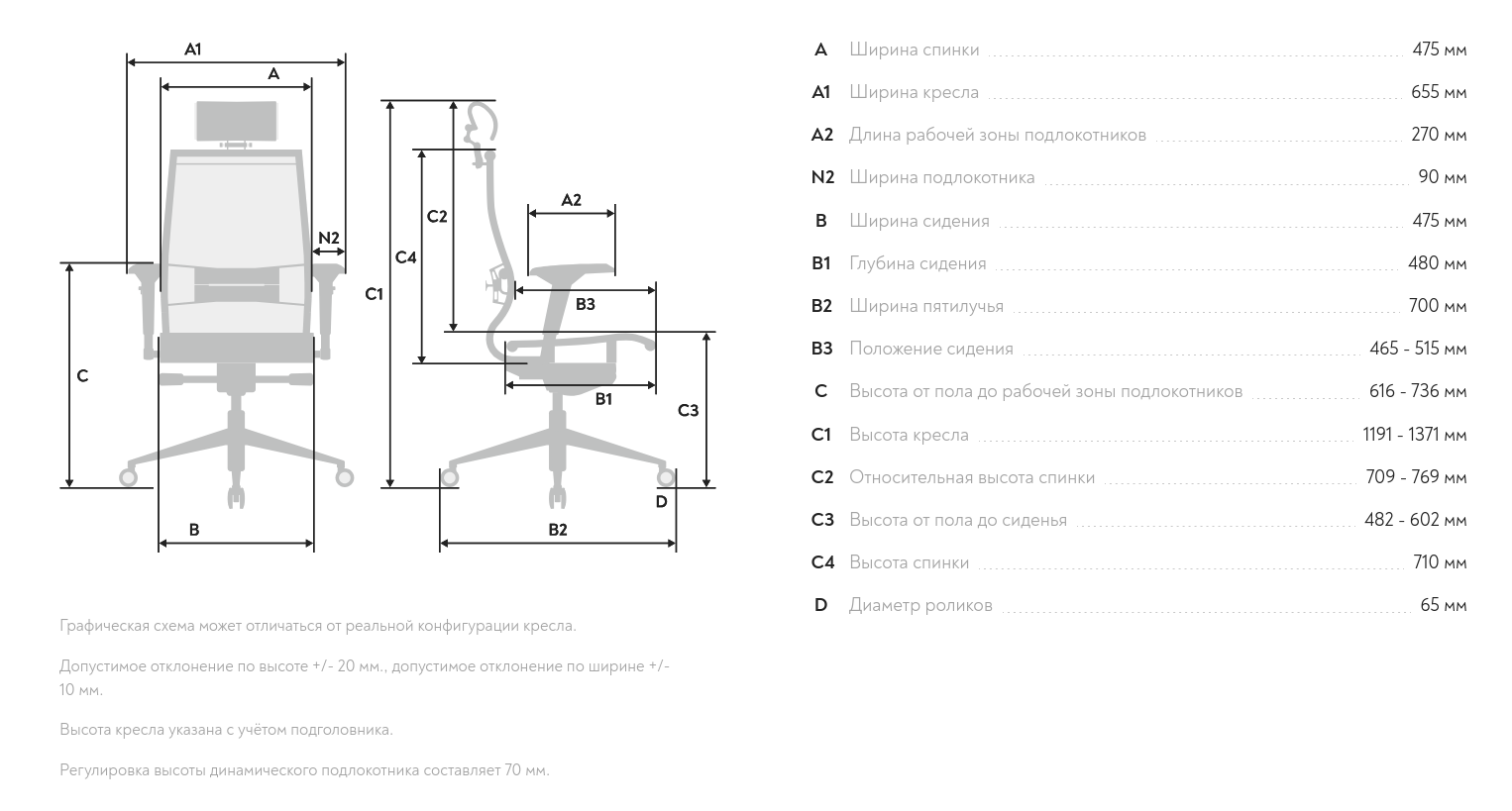 A1

A

N2

C

B

C1

C4

C2

A2

B3

B1

C3

D

B2

Графическая схема может отличаться от реальной конфигурации кресла.

Допустимое отклонение по высоте +/- 20 мм., допустимое отклонение по ширине +/- 10 мм.

Высота кресла указана с учётом подголовника.

Регулировка высоты динамического подлокотника составляет 70 мм.

| | | |
|---|---|---|
| A | Ширина спинки | 475 мм |
| A1 | Ширина кресла | 655 мм |
| A2 | Длина рабочей зоны подлокотников | 270 мм |
| N2 | Ширина подлокотника | 90 мм |
| B | Ширина сидения | 475 мм |
| B1 | Глубина сидения | 480 мм |
| B2 | Ширина пятилучья | 700 мм |
| B3 | Положение сидения | 465 - 515 мм |
| C | Высота от пола до рабочей зоны подлокотников | 616 - 736 мм |
| C1 | Высота кресла | 1191 - 1371 мм |
| C2 | Относительная высота спинки | 709 - 769 мм |
| C3 | Высота от пола до сиденья | 482 - 602 мм |
| C4 | Высота спинки | 710 мм |
| D | Диаметр роликов | 65 мм |