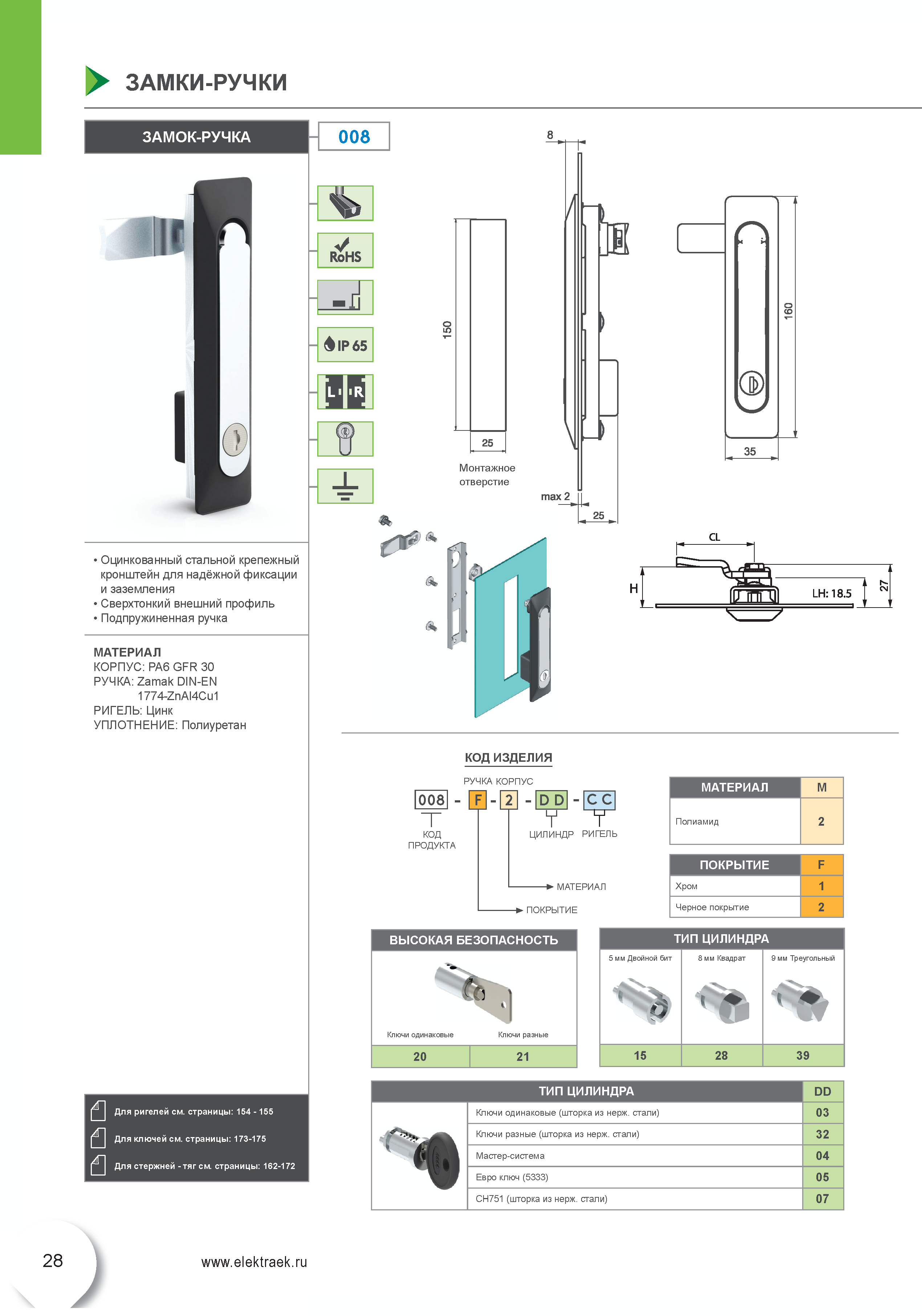 ЗАМКИ-РУЧКИ

ЗАМОК-РУЧКА

008

RoHS

IP 65

L R

8

150

25

Монтажное отверстие

max 2

25

160

35

CL

H

LH: 18.5

27

• Оцинкованный стальной крепежный кронштейн для надёжной фиксации и заземления
• Сверхтонкий внешний профиль
• Подпружиненная ручка

МАТЕРИАЛ
КОРПУС: PA6 GFR 30
РУЧКА: Zamak DIN-EN 1774-ZnAl4Cu1
РИГЕЛЬ: Цинк
УПЛОТНЕНИЕ: Полиуретан

КОД ИЗДЕЛИЯ

РУЧКА КОРПУС

008 - F - 2 - D D - C C

КОД ПРОДУКТА

ЦИЛИНДР РИГЕЛЬ

МАТЕРИАЛ

ПОКРЫТИЕ

| МАТЕРИАЛ | M |
|---|---|
| Полиамид | 2 |

| ПОКРЫТИЕ | F |
|---|---|
| Хром | 1 |
| Черное покрытие | 2 |

ВЫСОКАЯ БЕЗОПАСНОСТЬ

| Ключи одинаковые | Ключи разные |
|---|---|
| 20 | 21 |

ТИП ЦИЛИНДРА

| 5 мм Двойной бит | 8 мм Квадрат | 9 мм Треугольный |
|---|---|---|
| 15 | 28 | 39 |

| ТИП ЦИЛИНДРА | DD |
|---|---|
| Ключи одинаковые (шторка из нерж. стали) | 03 |
| Ключи разные (шторка из нерж. стали) | 32 |
| Мастер-система | 04 |
| Евро ключ (5333) | 05 |
| CH751 (шторка из нерж. стали) | 07 |

Для ригелей см. страницы: 154 - 155
Для ключей см. страницы: 173-175
Для стержней - тяг см. страницы: 162-172

28

www.elektraek.ru