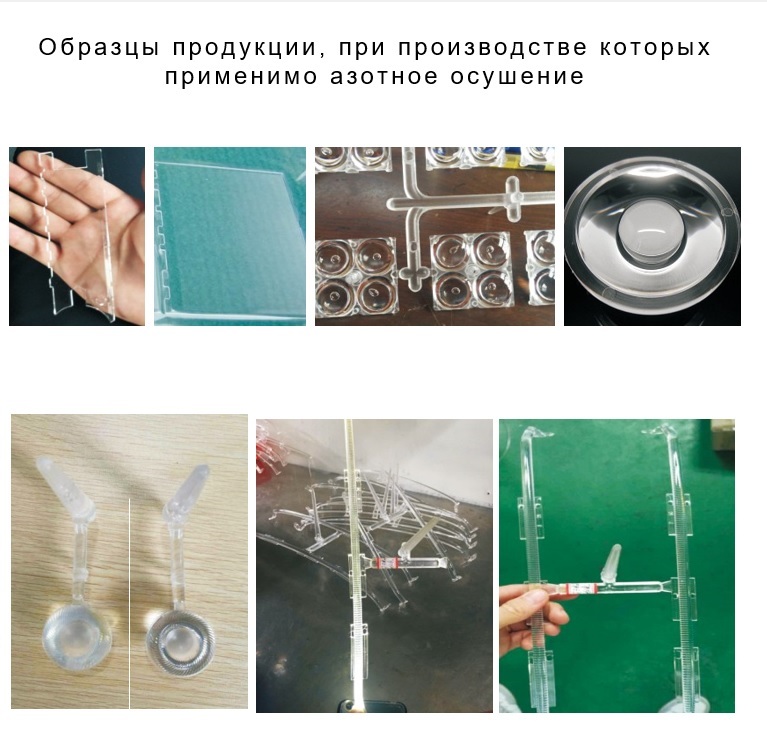 Образцы продукции, при производстве которых применимо азотное осушение