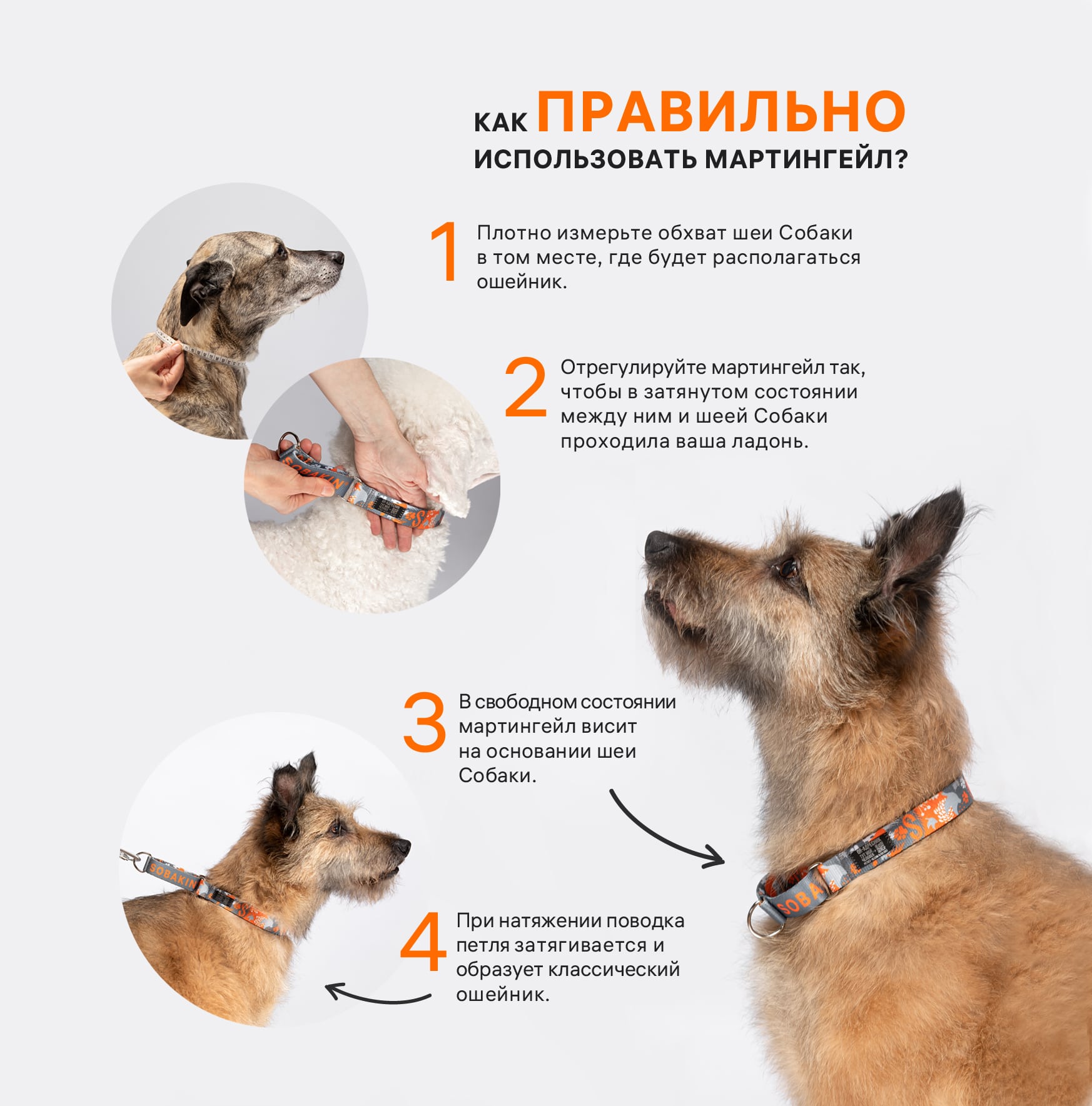 КАК ПРАВИЛЬНО ИСПОЛЬЗОВАТЬ МАРТИНГЕЙЛ?

1 Плотно измерьте обхват шеи Собаки в том месте, где будет располагаться ошейник.

2 Отрегулируйте мартингейл так, чтобы в затянутом состоянии между ним и шеей Собаки проходила ваша ладонь.

SOBAKIN

3 В свободном состоянии мартингейл висит на основании шеи Собаки.

SOBAKIN

4 При натяжении поводка петля затягивается и образует классический ошейник.

SOBA