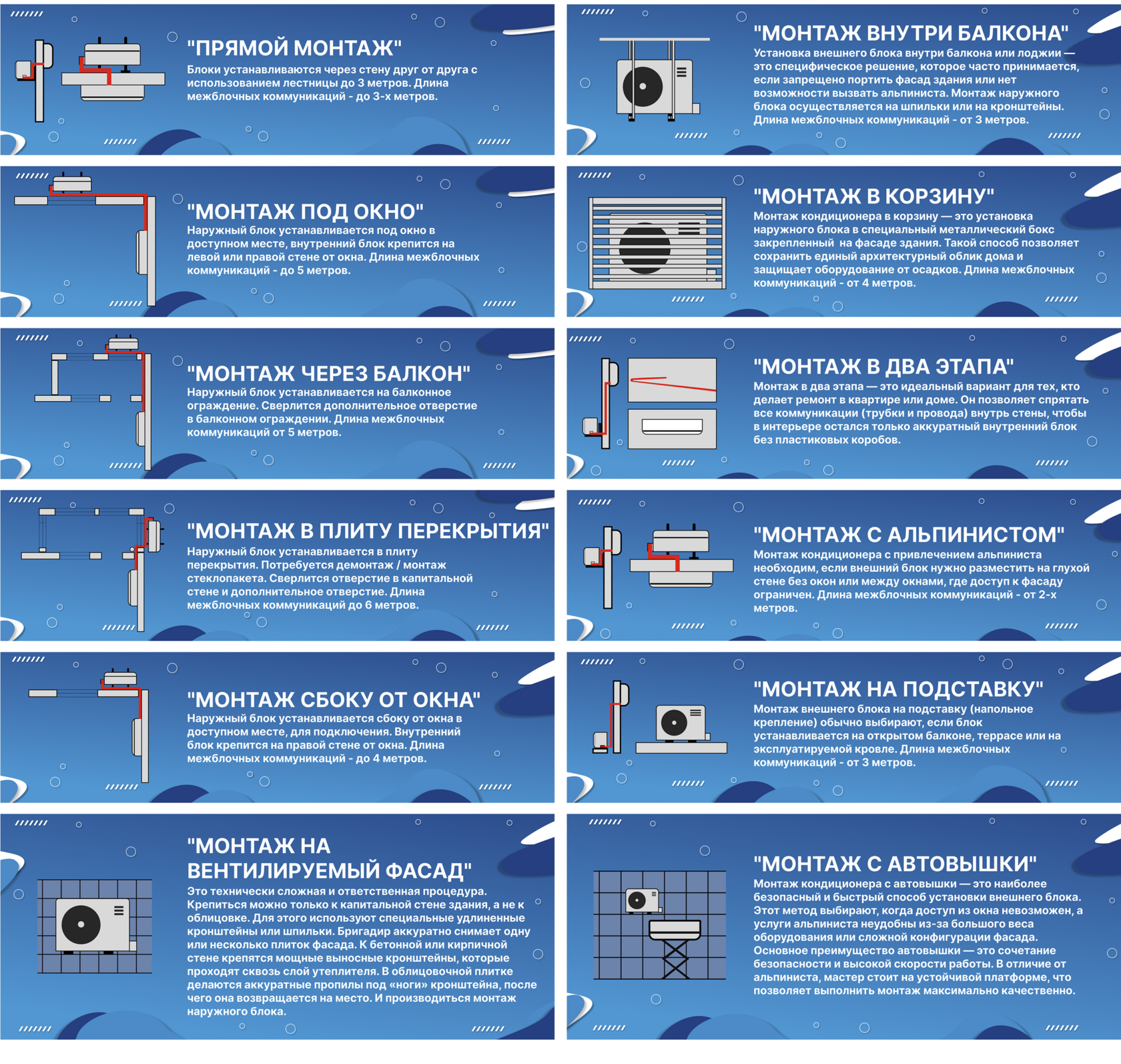 "ПРЯМОЙ МОНТАЖ"

Блоки устанавливаются через стену друг от друга с использованием лестницы до 3 метров. Длина межблочных коммуникаций - до 3-х метров.

"МОНТАЖ ПОД ОКНО"

Наружный блок устанавливается под окно в доступном месте, внутренний блок крепится на левой или правой стене от окна. Длина межблочных коммуникаций - до 5 метров.

"МОНТАЖ ЧЕРЕЗ БАЛКОН"

Наружный блок устанавливается на балконное ограждение. Сверлится дополнительное отверстие в балконном ограждении. Длина межблочных коммуникаций от 5 метров.

"МОНТАЖ В ПЛИТУ ПЕРЕКРЫТИЯ"

Наружный блок устанавливается в плиту перекрытия. Потребуется демонтаж / монтаж стеклопакета. Сверлится отверстие в капитальной стене и дополнительное отверстие. Длина межблочных коммуникаций до 6 метров.

"МОНТАЖ СБОКУ ОТ ОКНА"

Наружный блок устанавливается сбоку от окна в доступном месте, для подключения. Внутренний блок крепится на правой стене от окна. Длина межблочных коммуникаций - до 4 метров.

"МОНТАЖ НА ВЕНТИЛИРУЕМЫЙ ФАСАД"

Это технически сложная и ответственная процедура. Крепиться можно только к капитальной стене здания, а не к облицовке. Для этого используют специальные удлиненные кронштейны или шпильки. Бригадир аккуратно снимает одну или несколько плиток фасада. К бетонной или кирпичной стене крепятся мощные выносные кронштейны, которые проходят сквозь слой утеплителя. В облицовочной плитке делаются аккуратные пропилы под «ноги» кронштейна, после чего она возвращается на место. И производиться монтаж наружного блока.

"МОНТАЖ ВНУТРИ БАЛКОНА"

Установка внешнего блока внутри балкона или лоджии — это специфическое решение, которое часто принимается, если запрещено портить фасад здания или нет возможности вызвать альпиниста. Монтаж наружного блока осуществляется на шпильки или на кронштейны. Длина межблочных коммуникаций - от 3 метров.

"МОНТАЖ В КОРЗИНУ"

Монтаж кондиционера в корзину — это установка наружного блока в специальный металлический бокс закрепленный на фасаде здания. Такой способ позволяет сохранить единый архитектурный облик дома и защищает оборудование от осадков. Длина межблочных коммуникаций - от 4 метров.

"МОНТАЖ В ДВА ЭТАПА"

Монтаж в два этапа — это идеальный вариант для тех, кто делает ремонт в квартире или доме. Он позволяет спрятать все коммуникации (трубки и провода) внутрь стены, чтобы в интерьере остался только аккуратный внутренний блок без пластиковых коробов.

"МОНТАЖ С АЛЬПИНИСТОМ"

Монтаж кондиционера с привлечением альпиниста необходим, если внешний блок нужно разместить на глухой стене без окон или между окнами, где доступ к фасаду ограничен. Длина межблочных коммуникаций - от 2-х метров.

"МОНТАЖ НА ПОДСТАВКУ"

Монтаж внешнего блока на подставку (напольное крепление) обычно выбирают, если блок устанавливается на открытом балконе, террасе или на эксплуатируемой кровле. Длина межблочных коммуникаций - от 3 метров.

"МОНТАЖ С АВТОВЫШКИ"

Монтаж кондиционера с автовышки — это наиболее безопасный и быстрый способ установки внешнего блока. Этот метод выбирают, когда доступ из окна невозможен, а услуги альпиниста неудобны из-за большого веса оборудования или сложной конфигурации фасада. Основное преимущество автовышки — это сочетание безопасности и высокой скорости работы. В отличие от альпиниста, мастер стоит на устойчивой платформе, что позволяет выполнить монтаж максимально качественно.