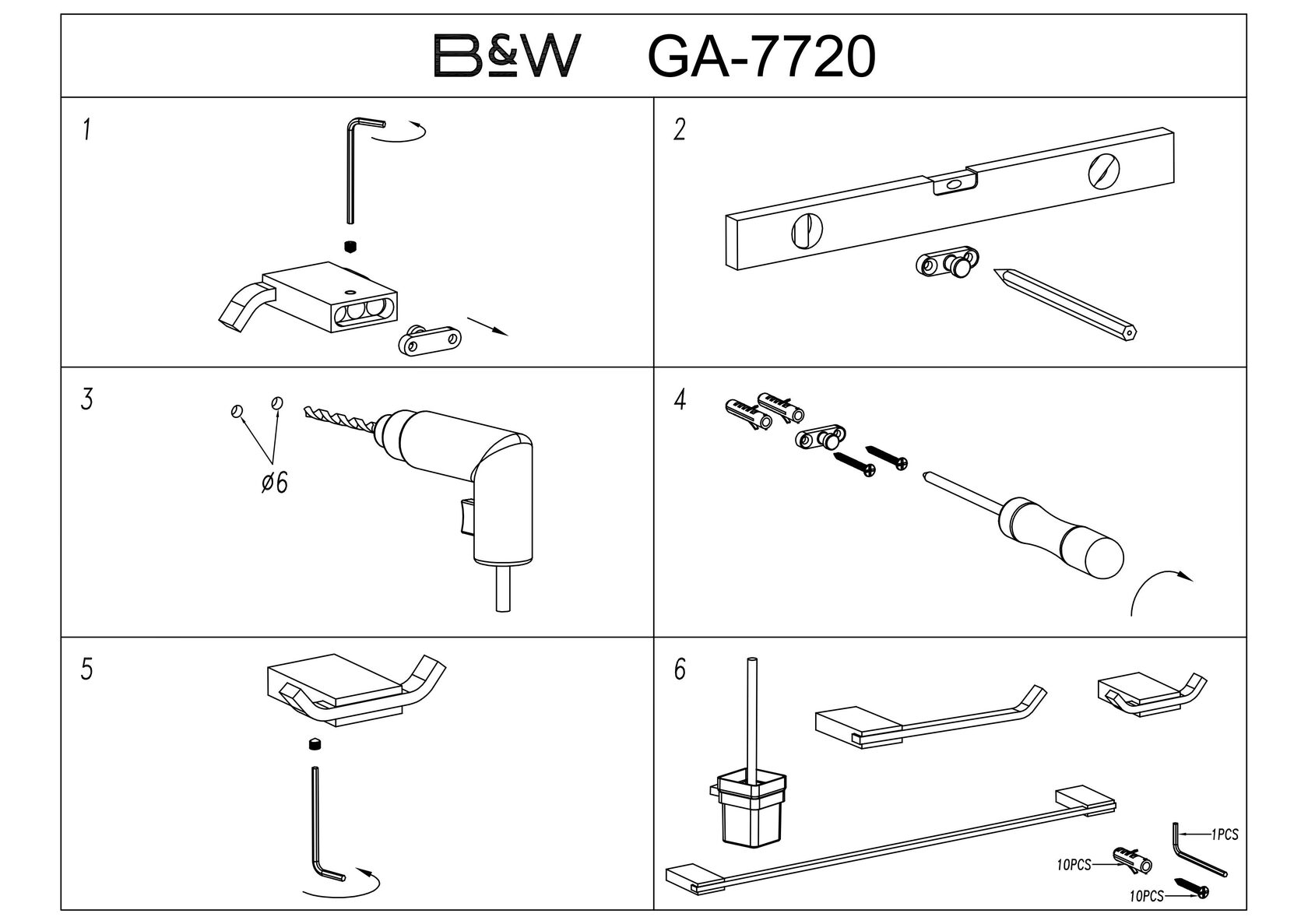 B&W GA-7720

1

2

3

ø6

4

5

6

1PCS

10PCS

10PCS