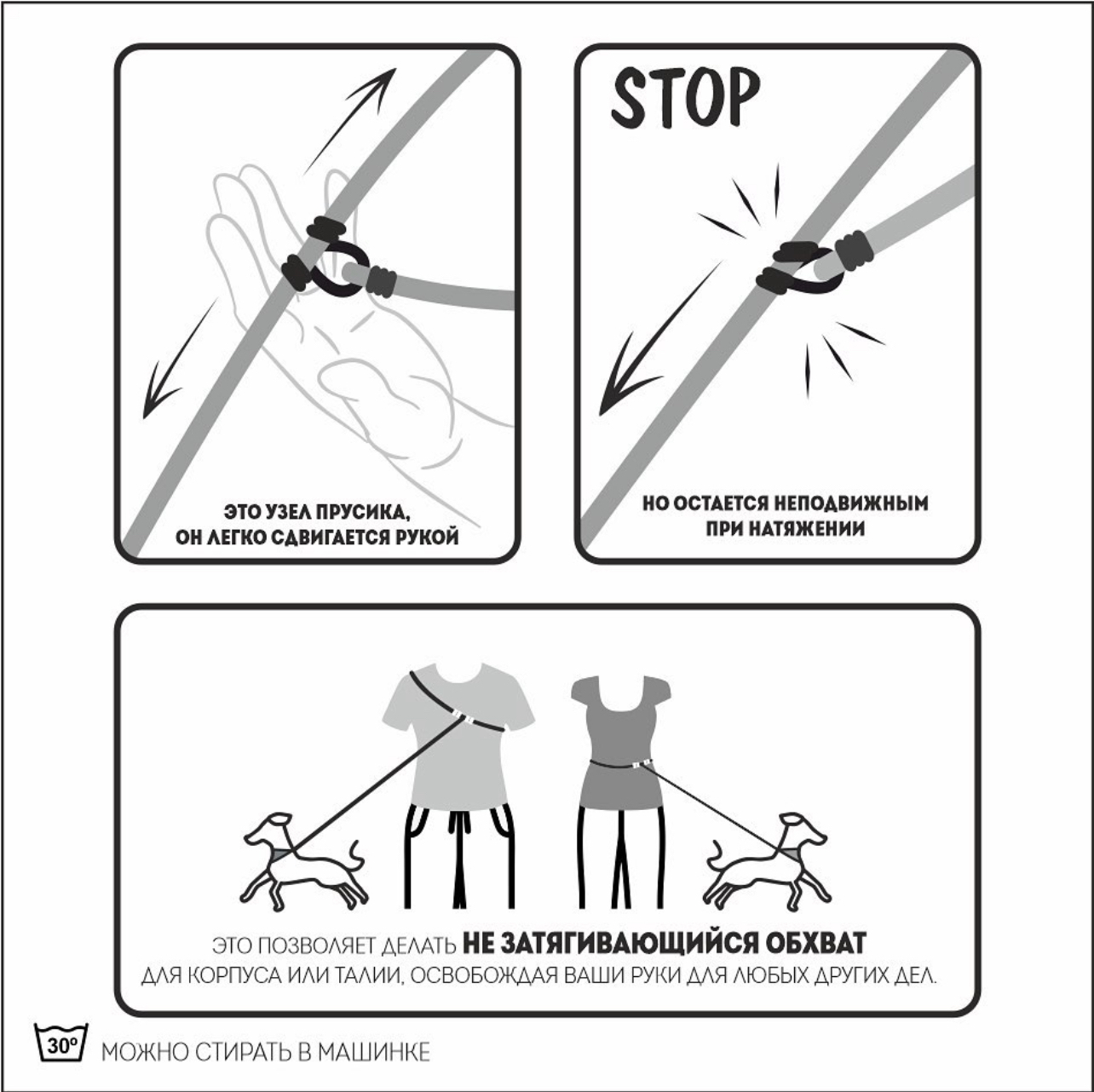 ЭТО УЗЕЛ ПРУСИКА, ОН ЛЕГКО СДВИГАЕТСЯ РУКОЙ

STOP

НО ОСТАЕТСЯ НЕПОДВИЖНЫМ ПРИ НАТЯЖЕНИИ

ЭТО ПОЗВОЛЯЕТ ДЕЛАТЬ НЕ ЗАТЯГИВАЮЩИЙСЯ ОБХВАТ ДЛЯ КОРПУСА ИЛИ ТАЛИИ, ОСВОБОЖДАЯ ВАШИ РУКИ ДЛЯ ЛЮБЫХ ДРУГИХ ДЕЛ.

30°

МОЖНО СТИРАТЬ В МАШИНКЕ