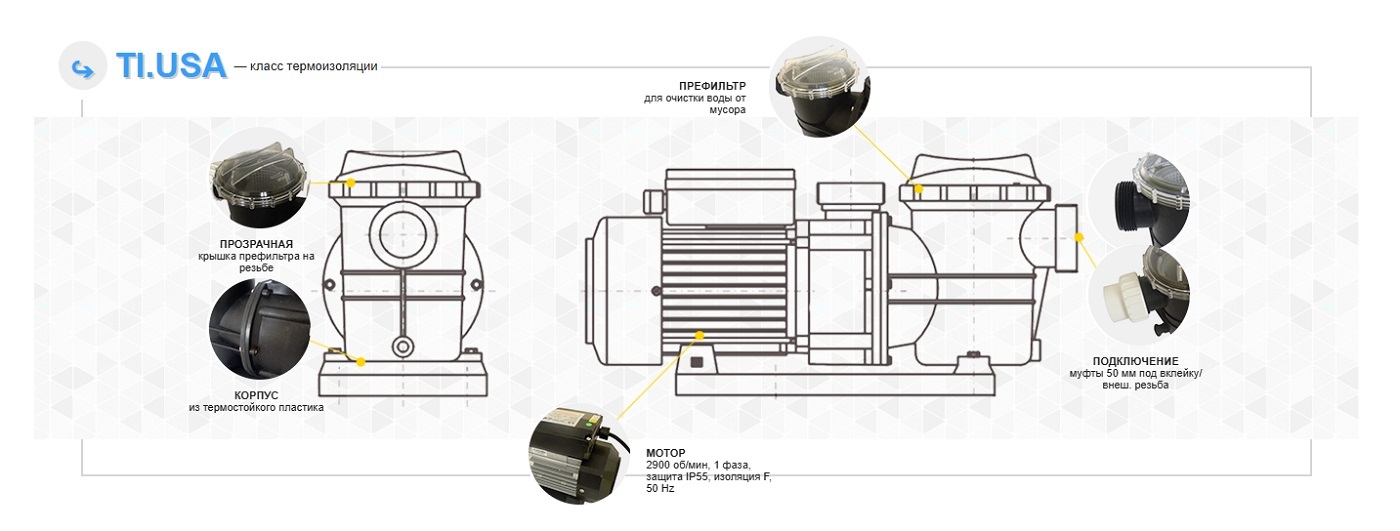 TI.USA — класс термоизоляции

ПРЕФИЛЬТР
для очистки воды от мусора

ПРОЗРАЧНАЯ
крышка префильтра на резьбе

КОРПУС
из термостойкого пластика

ПОДКЛЮЧЕНИЕ
муфты 50 мм под вклейку/ внеш. резьба

МОТОР
2900 об/мин, 1 фаза, защита IP55, изоляция F, 50 Hz