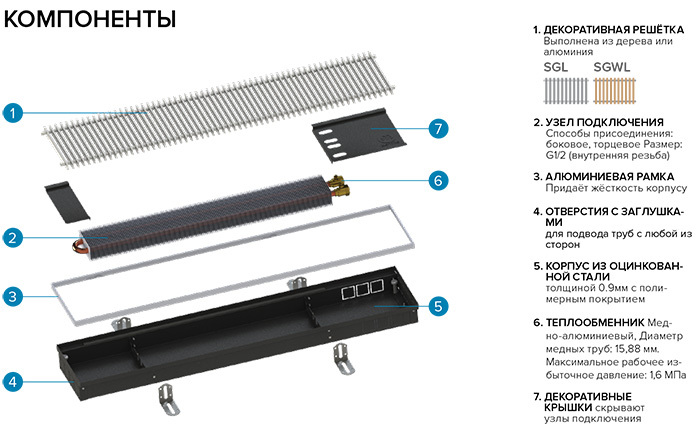 КОМПОНЕНТЫ

1

7

6

2

3

5

4

1. ДЕКОРАТИВНАЯ РЕШЁТКА
Выполнена из дерева или алюминия

SGL SGWL

2. УЗЕЛ ПОДКЛЮЧЕНИЯ
Способы присоединения: боковое, торцевое Размер: G1/2 (внутренняя резьба)

3. АЛЮМИНИЕВАЯ РАМКА
Придаёт жёсткость корпусу

4. ОТВЕРСТИЯ С ЗАГЛУШКАМИ
для подвода труб с любой из сторон

5. КОРПУС ИЗ ОЦИНКОВАННОЙ СТАЛИ
толщиной 0.9мм с полимерным покрытием

6. ТЕПЛООБМЕННИК Медно-алюминиевый, Диаметр медных труб: 15,88 мм. Максимальное рабочее избыточное давление: 1,6 МПа

7. ДЕКОРАТИВНЫЕ КРЫШКИ скрывают узлы подключения