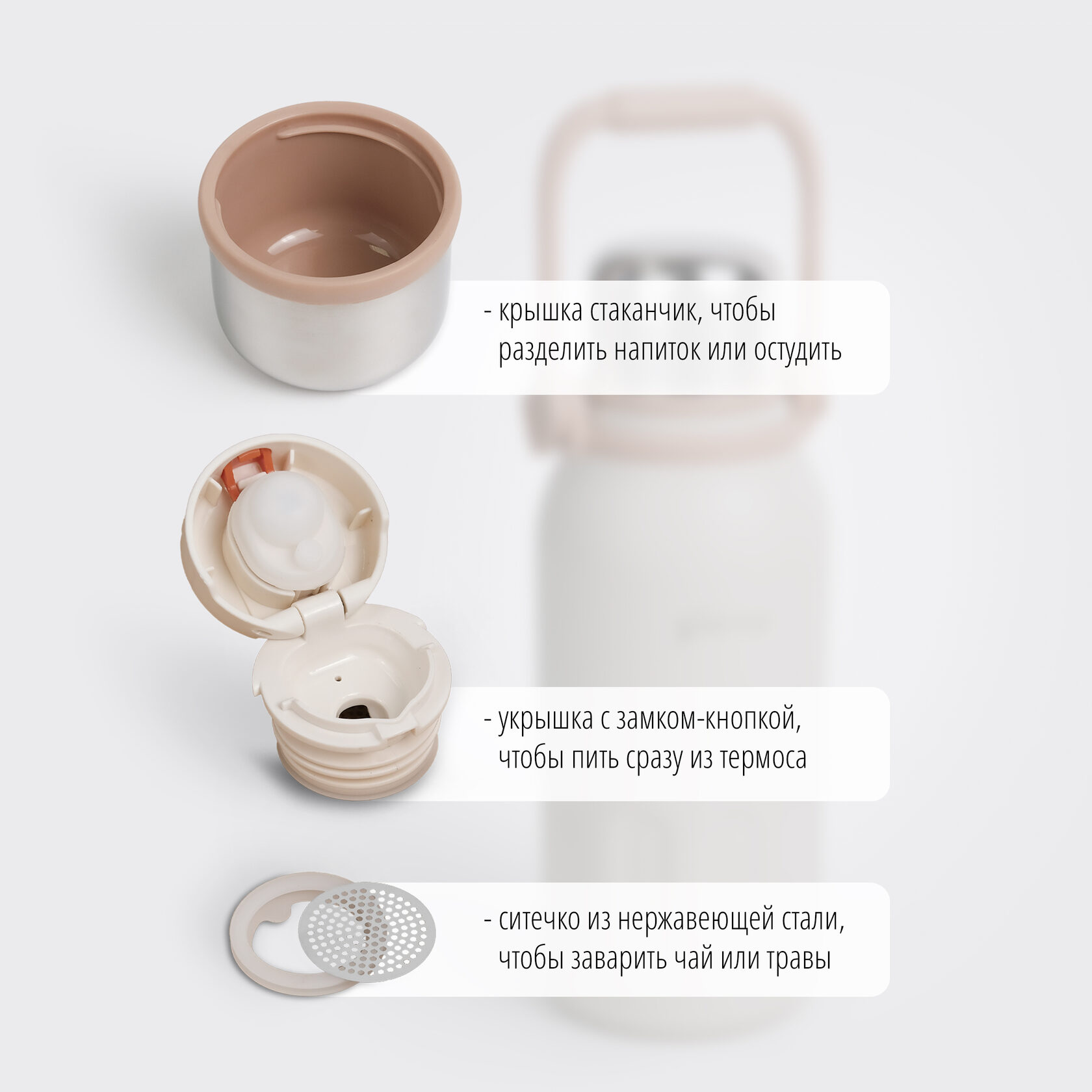 - крышка стаканчик, чтобы разделить напиток или остудить

- укрышка с замком-кнопкой, чтобы пить сразу из термоса

- ситечко из нержавеющей стали, чтобы заварить чай или травы