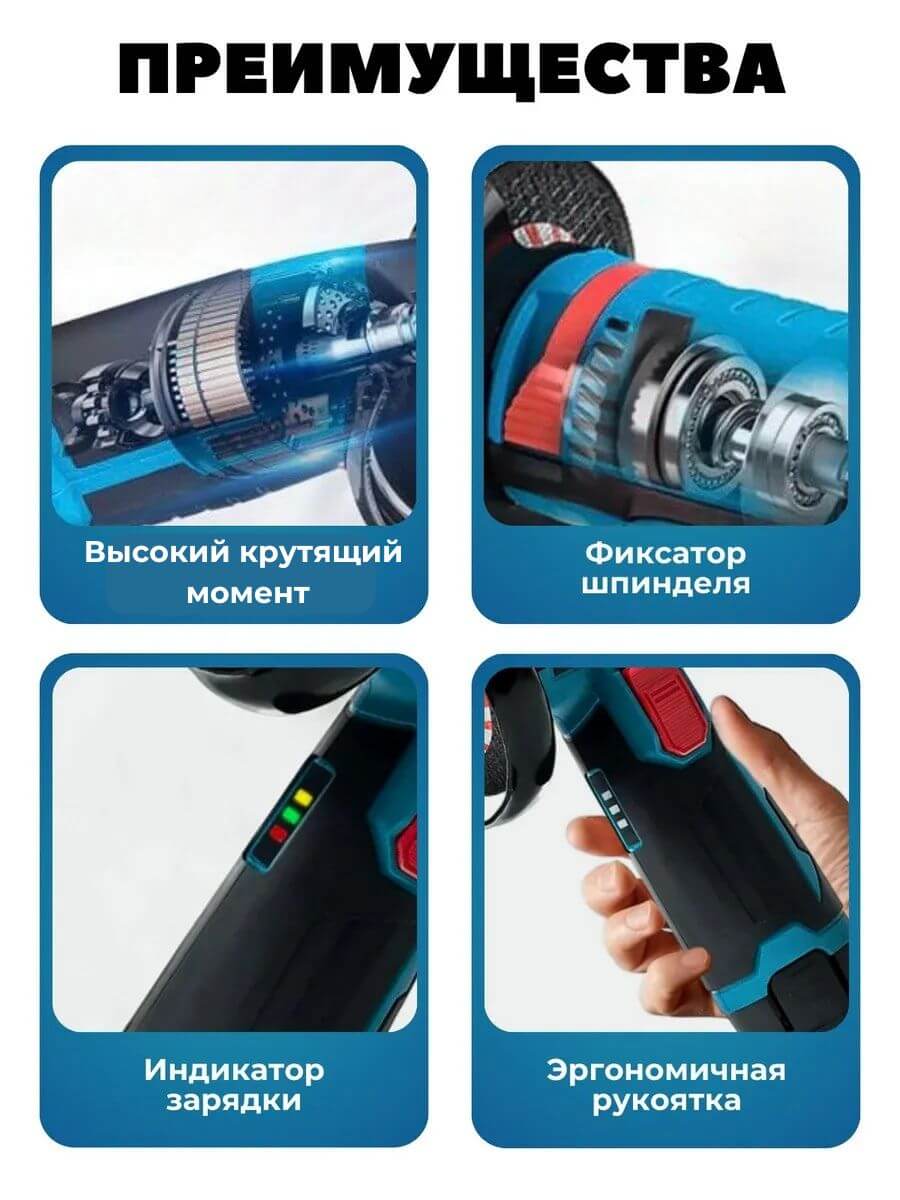 ПРЕИМУЩЕСТВА

Высокий крутящий момент

Фиксатор шпинделя

Индикатор зарядки

Эргономичная рукоятка