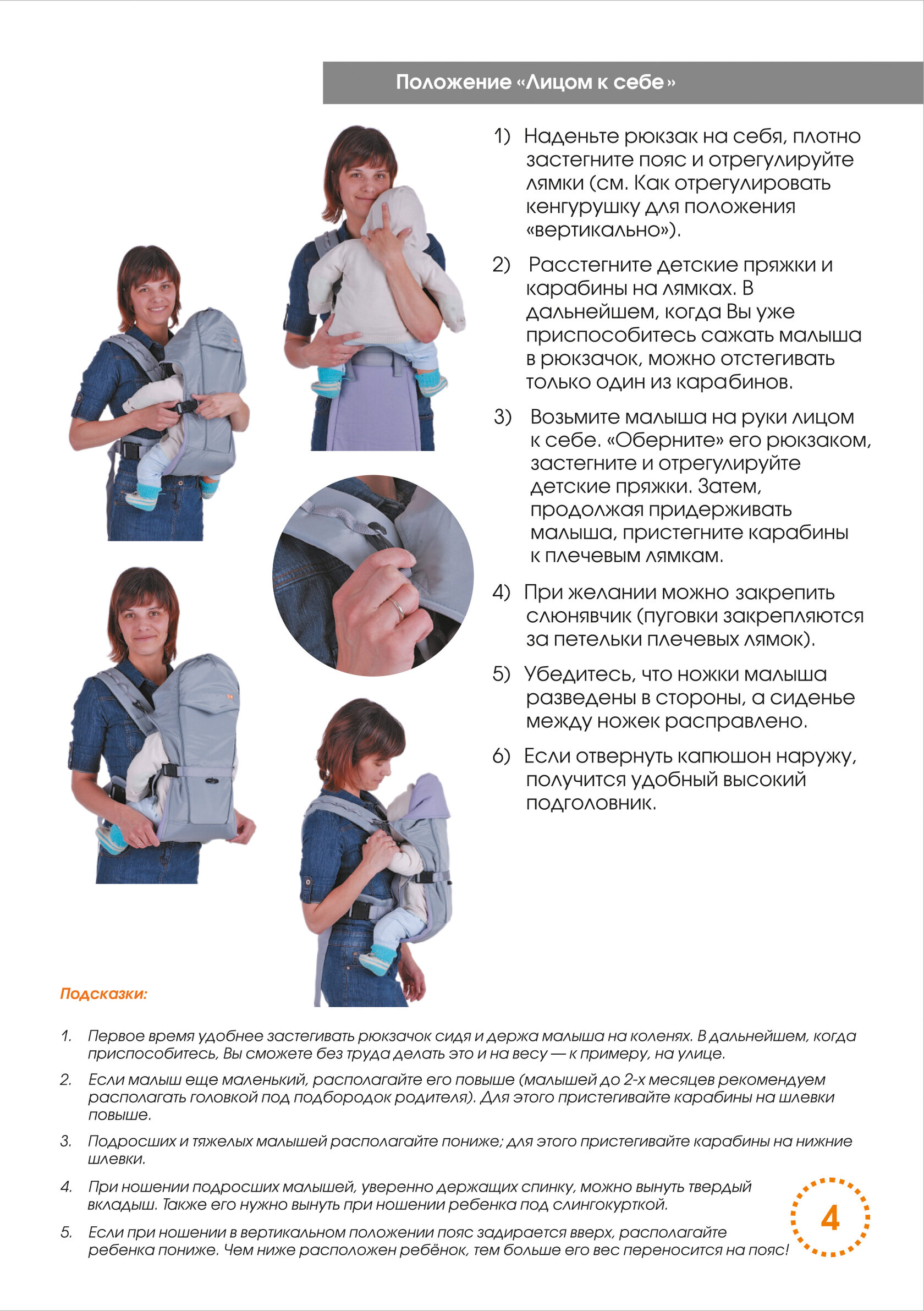 Положение «Лицом к себе»

1) Наденьте рюкзак на себя, плотно застегните пояс и отрегулируйте лямки (см. Как отрегулировать кенгурушку для положения «вертикально»).

2) Расстегните детские пряжки и карабины на лямках. В дальнейшем, когда Вы уже приспособитесь сажать малыша в рюкзачок, можно отстегивать только один из карабинов.

3) Возьмите малыша на руки лицом к себе. «Оберните» его рюкзаком, застегните и отрегулируйте детские пряжки. Затем, продолжая придерживать малыша, пристегните карабины к плечевым лямкам.

4) При желании можно закрепить слюнявчик (пуговки закрепляются за петельки плечевых лямок).

5) Убедитесь, что ножки малыша разведены в стороны, а сиденье между ножек расправлено.

6) Если отвернуть капюшон наружу, получится удобный высокий подголовник.

Подсказки:

1. Первое время удобнее застегивать рюкзачок сидя и держа малыша на коленях. В дальнейшем, когда приспособитесь, Вы сможете без труда делать это и на весу — к примеру, на улице.

2. Если малыш еще маленький, располагайте его повыше (малышей до 2-х месяцев рекомендуем располагать головкой под подбородок родителя). Для этого пристегивайте карабины на шлевки повыше.

3. Подросших и тяжелых малышей располагайте пониже; для этого пристегивайте карабины на нижние шлевки.

4. При ношении подросших малышей, уверенно держащих спинку, можно вынуть твердый вкладыш. Также его нужно вынуть при ношении ребенка под слингокурткой.

5. Если при ношении в вертикальном положении пояс задирается вверх, располагайте ребенка пониже. Чем ниже расположен ребёнок, тем больше его вес переносится на пояс!

4