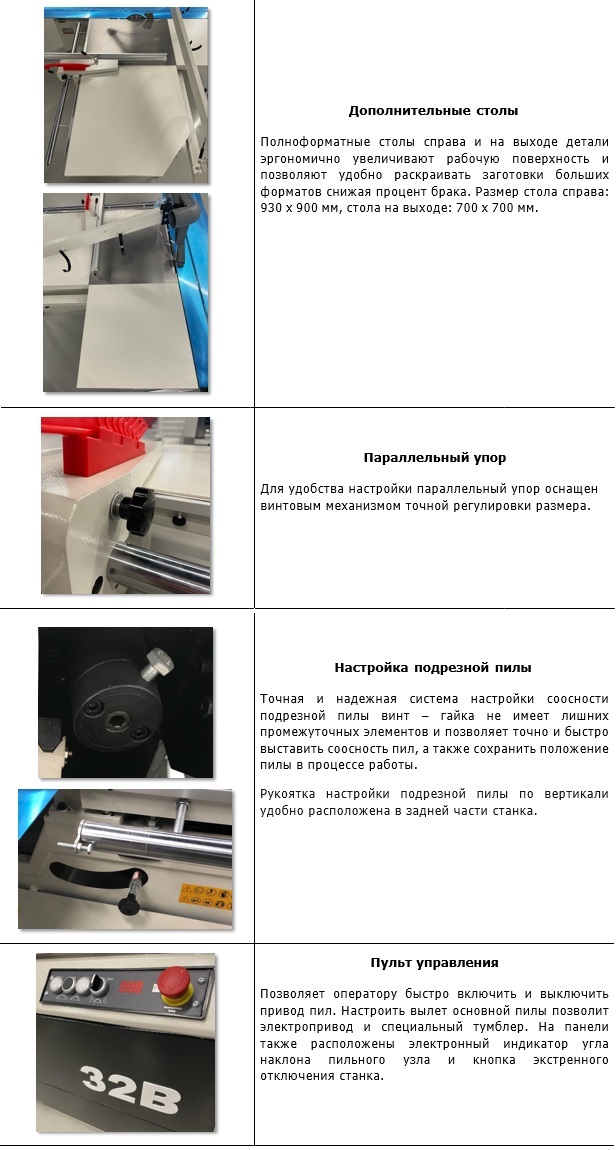 **Дополнительные столы**

Полноформатные столы справа и на выходе детали эргономично увеличивают рабочую поверхность и позволяют удобно раскраивать заготовки больших форматов снижая процент брака. Размер стола справа: 930 х 900 мм, стола на выходе: 700 х 700 мм.

**Параллельный упор**

Для удобства настройки параллельный упор оснащен винтовым механизмом точной регулировки размера.

**Настройка подрезной пилы**

Точная и надежная система настройки соосности подрезной пилы винт – гайка не имеет лишних промежуточных элементов и позволяет точно и быстро выставить соосность пил, а также сохранить положение пилы в процессе работы.

Рукоятка настройки подрезной пилы по вертикали удобно расположена в задней части станка.

**Пульт управления**

Позволяет оператору быстро включить и выключить привод пил. Настроить вылет основной пилы позволит электропривод и специальный тумблер. На панели также расположены электронный индикатор угла наклона пильного узла и кнопка экстренного отключения станка.

32B