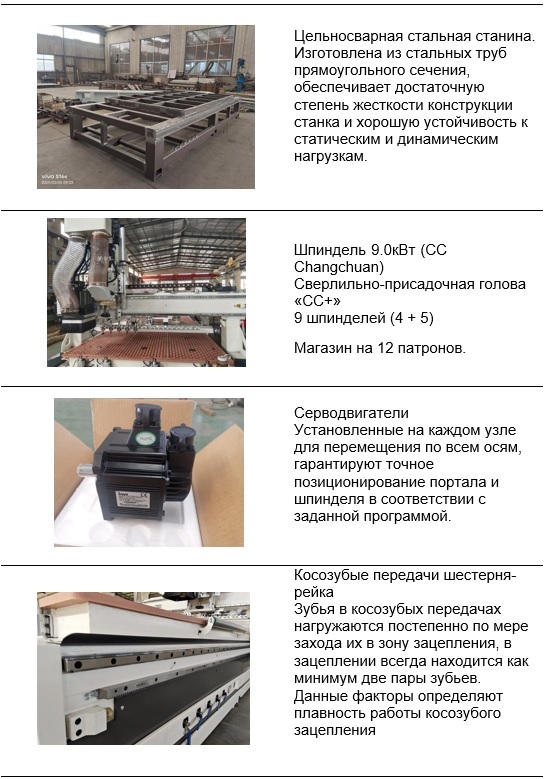 vivo S16e

Цельносварная стальная станина. Изготовлена из стальных труб прямоугольного сечения, обеспечивает достаточную степень жесткости конструкции станка и хорошую устойчивость к статическим и динамическим нагрузкам.

Шпиндель 9.0кВт (CC Changchuan)
Сверлильно-присадочная голова «CC+»
9 шпинделей (4 + 5)

Магазин на 12 патронов.

Серводвигатели
Установленные на каждом узле для перемещения по всем осям, гарантируют точное позиционирование портала и шпинделя в соответствии с заданной программой.

Косозубые передачи шестерня-рейка
Зубья в косозубых передачах нагружаются постепенно по мере захода их в зону зацепления, в зацеплении всегда находится как минимум две пары зубьев.
Данные факторы определяют плавность работы косозубого зацепления