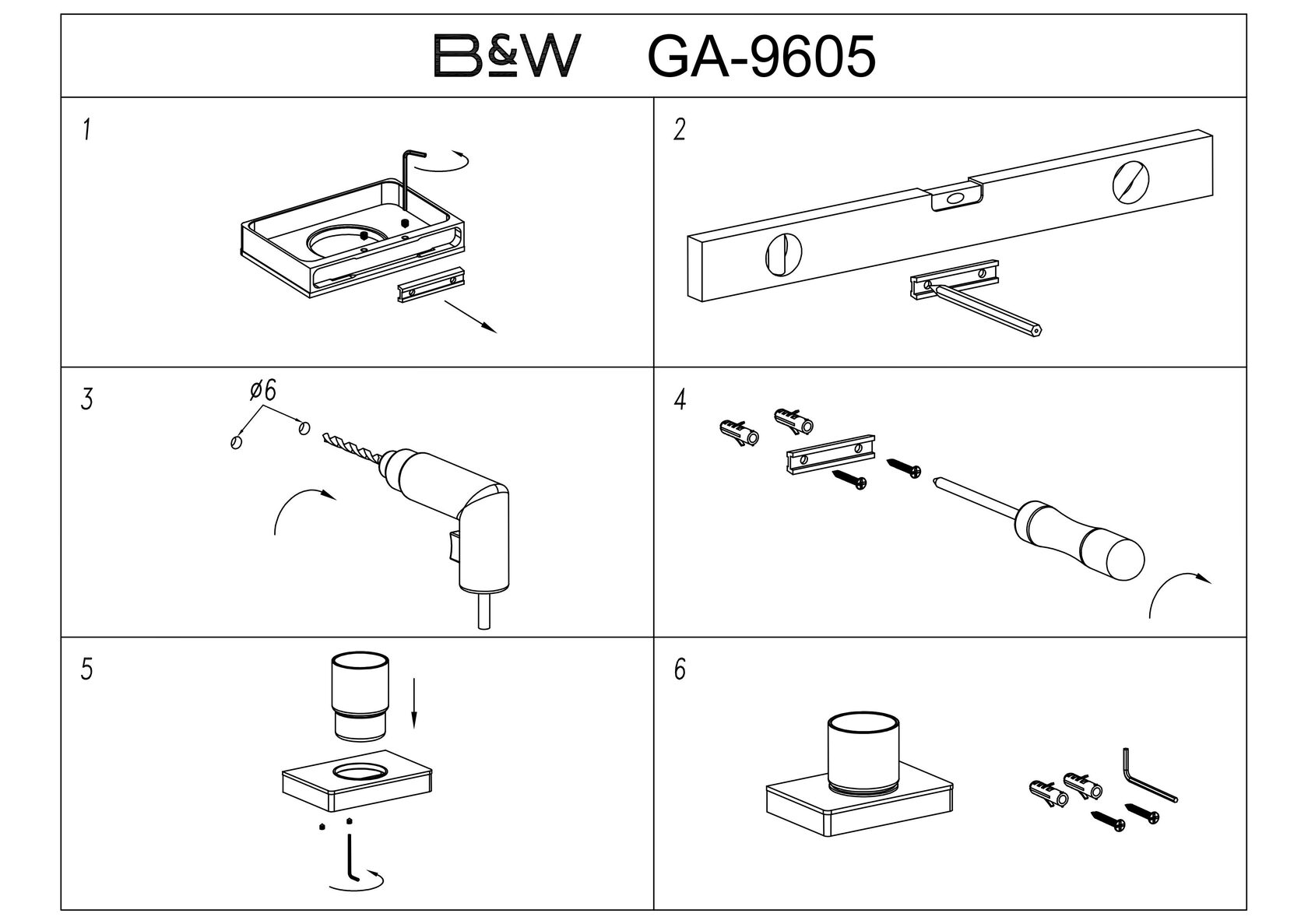 B&W GA-9605

1

2

3

ø6

4

5

6