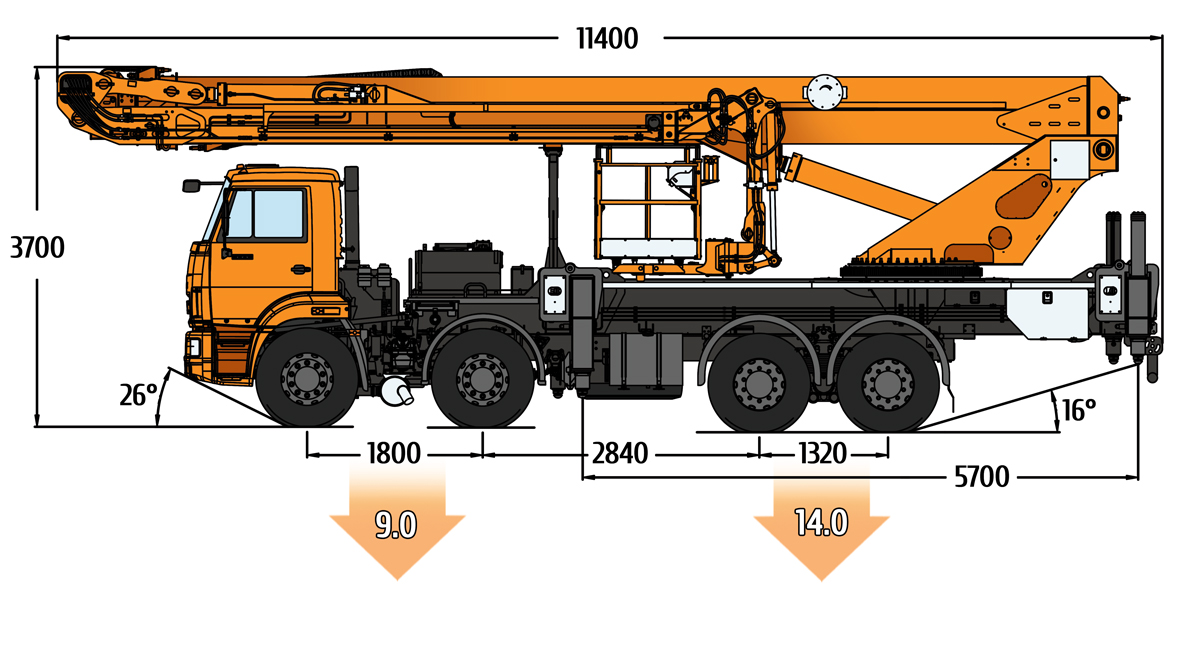 11400

3700

26°

16°

1800

2840

1320

5700

9.0

14.0