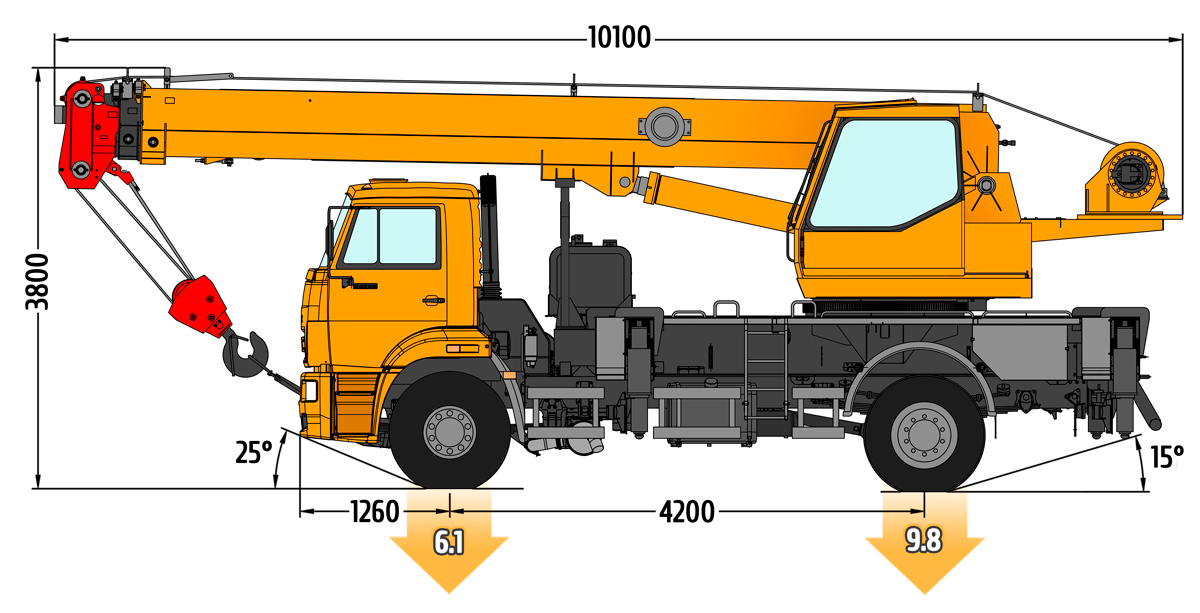 10100

3800

25°

15°

1260

4200

6.1

9.8