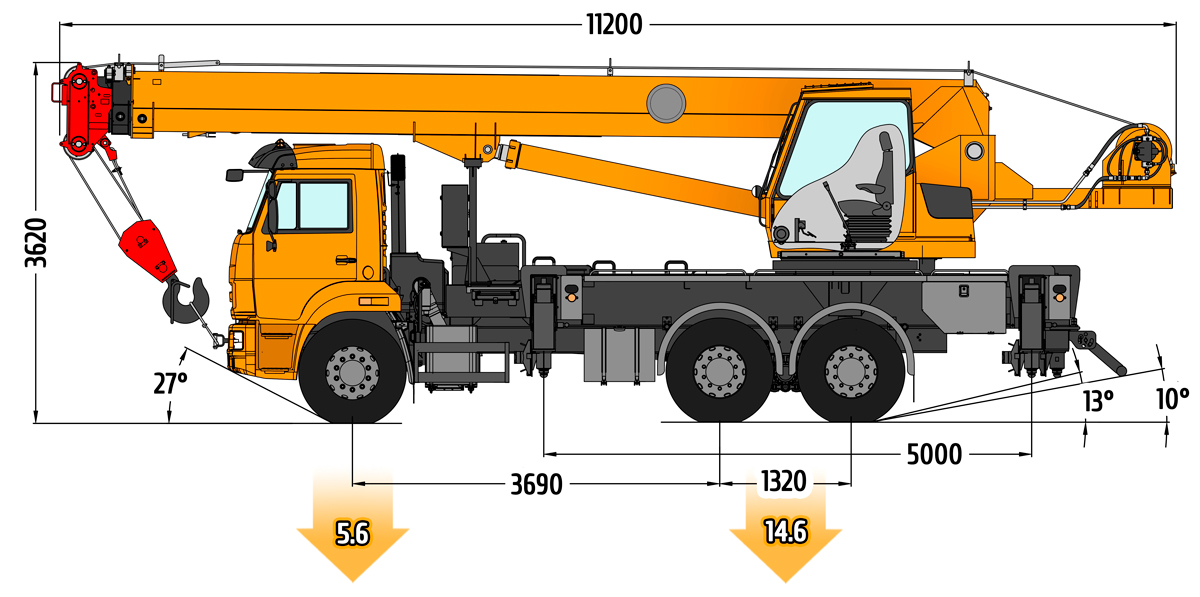 11200

3620

27°

13°

10°

5000

3690

1320

5.6

14.6