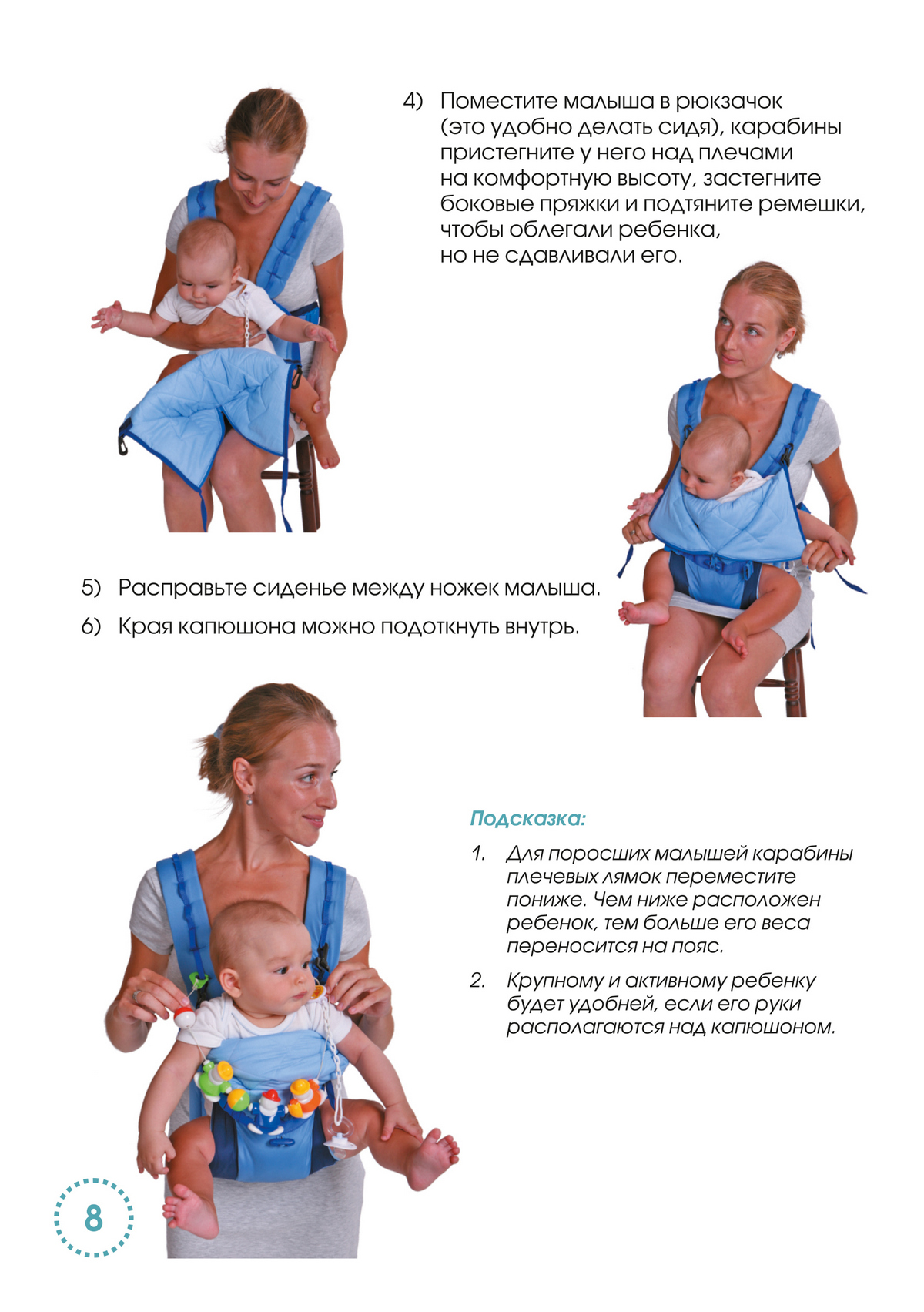 4) Поместите малыша в рюкзачок (это удобно делать сидя), карабины пристегните у него над плечами на комфортную высоту, застегните боковые пряжки и подтяните ремешки, чтобы облегали ребенка, но не сдавливали его.

5) Расправьте сиденье между ножек малыша.

6) Края капюшона можно подоткнуть внутрь.

Подсказка:

1. Для поросших малышей карабины плечевых лямок переместите пониже. Чем ниже расположен ребенок, тем больше его веса переносится на пояс.

2. Крупному и активному ребенку будет удобней, если его руки располагаются над капюшоном.

8