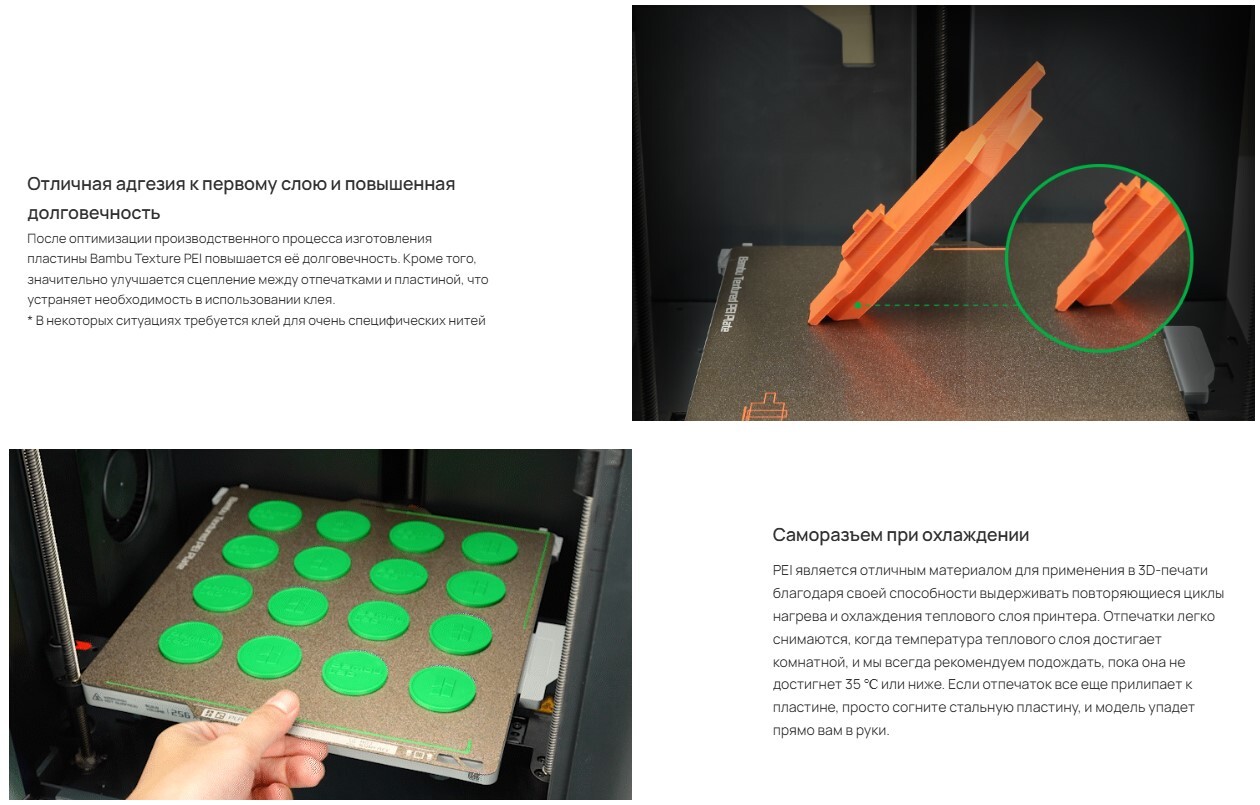 Отличная адгезия к первому слою и повышенная долговечность

После оптимизации производственного процесса изготовления пластины Bambu Texture PEI повышается её долговечность. Кроме того, значительно улучшается сцепление между отпечатками и пластиной, что устраняет необходимость в использовании клея.
* В некоторых ситуациях требуется клей для очень специфических нитей

Bambu Textured PEI Plate

Bambu Textured PEI Plate

Саморазъем при охлаждении

PEI является отличным материалом для применения в 3D-печати благодаря своей способности выдерживать повторяющиеся циклы нагрева и охлаждения теплового слоя принтера. Отпечатки легко снимаются, когда температура теплового слоя достигает комнатной, и мы всегда рекомендуем подождать, пока она не достигнет 35 °C или ниже. Если отпечаток все еще прилипает к пластине, просто согните стальную пластину, и модель упадет прямо вам в руки.