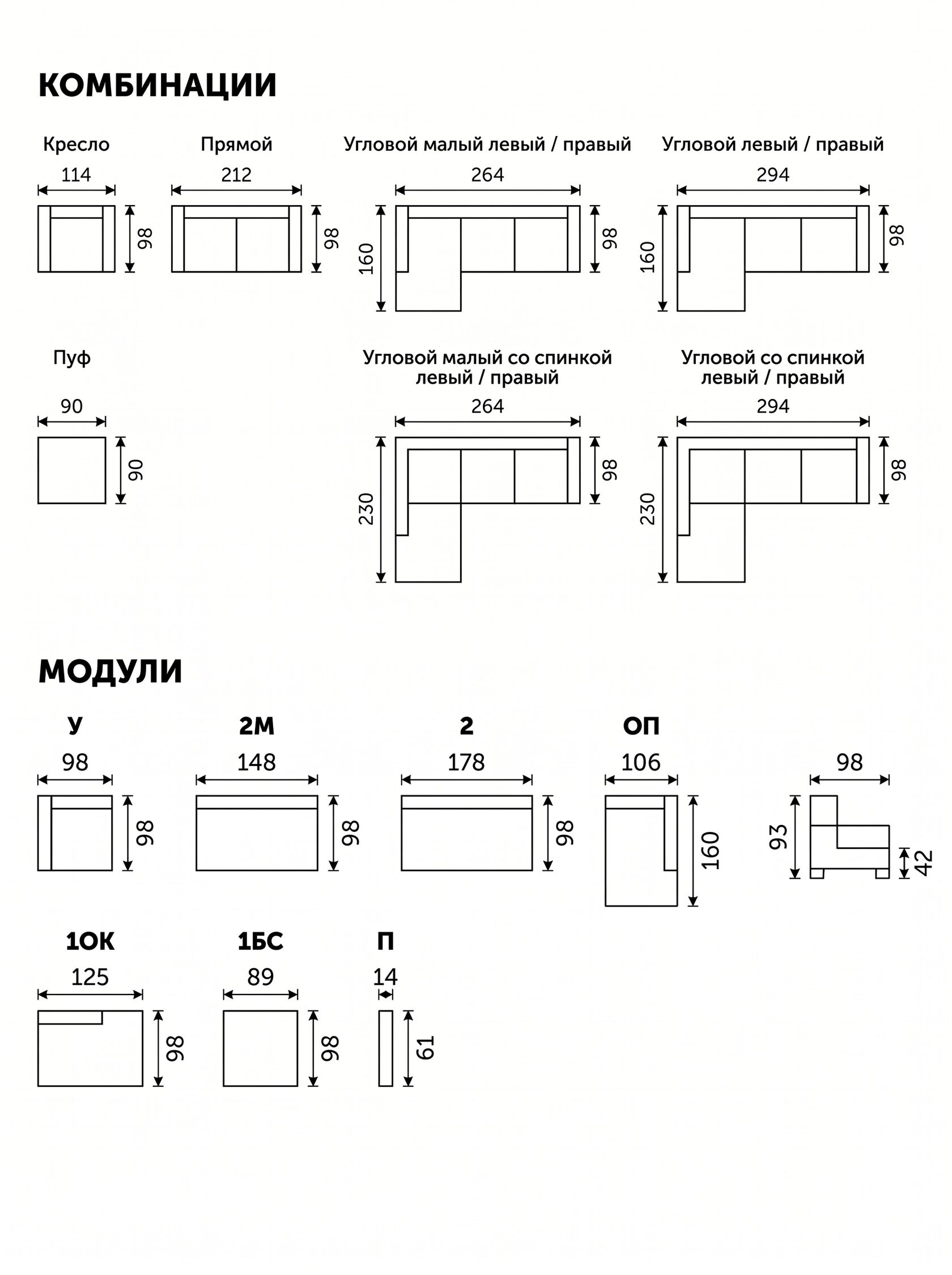 КОМБИНАЦИИ

Кресло
114
98

Прямой
212
98

Угловой малый левый / правый
264
160
98

Угловой левый / правый
294
160
98

Пуф
90
90

Угловой малый со спинкой левый / правый
264
230
98

Угловой со спинкой левый / правый
294
230
98

МОДУЛИ

У
98
98

2М
148
98

2
178
98

ОП
106
160

98
93
42

1ОК
125
98

1БС
89
98

П
14
61