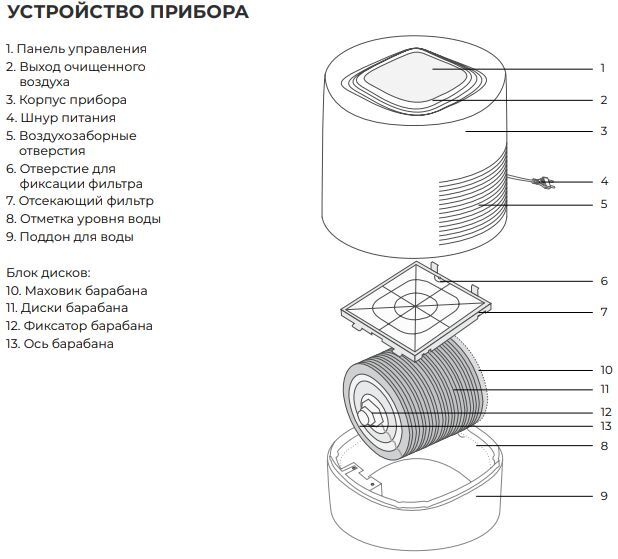 УСТРОЙСТВО ПРИБОРА

1. Панель управления
2. Выход очищенного воздуха
3. Корпус прибора
4. Шнур питания
5. Воздухозаборные отверстия
6. Отверстие для фиксации фильтра
7. Отсекающий фильтр
8. Отметка уровня воды
9. Поддон для воды

Блок дисков:
10. Маховик барабана
11. Диски барабана
12. Фиксатор барабана
13. Ось барабана

1
2
3
4
5
6
7
10
11
12
13
8
9