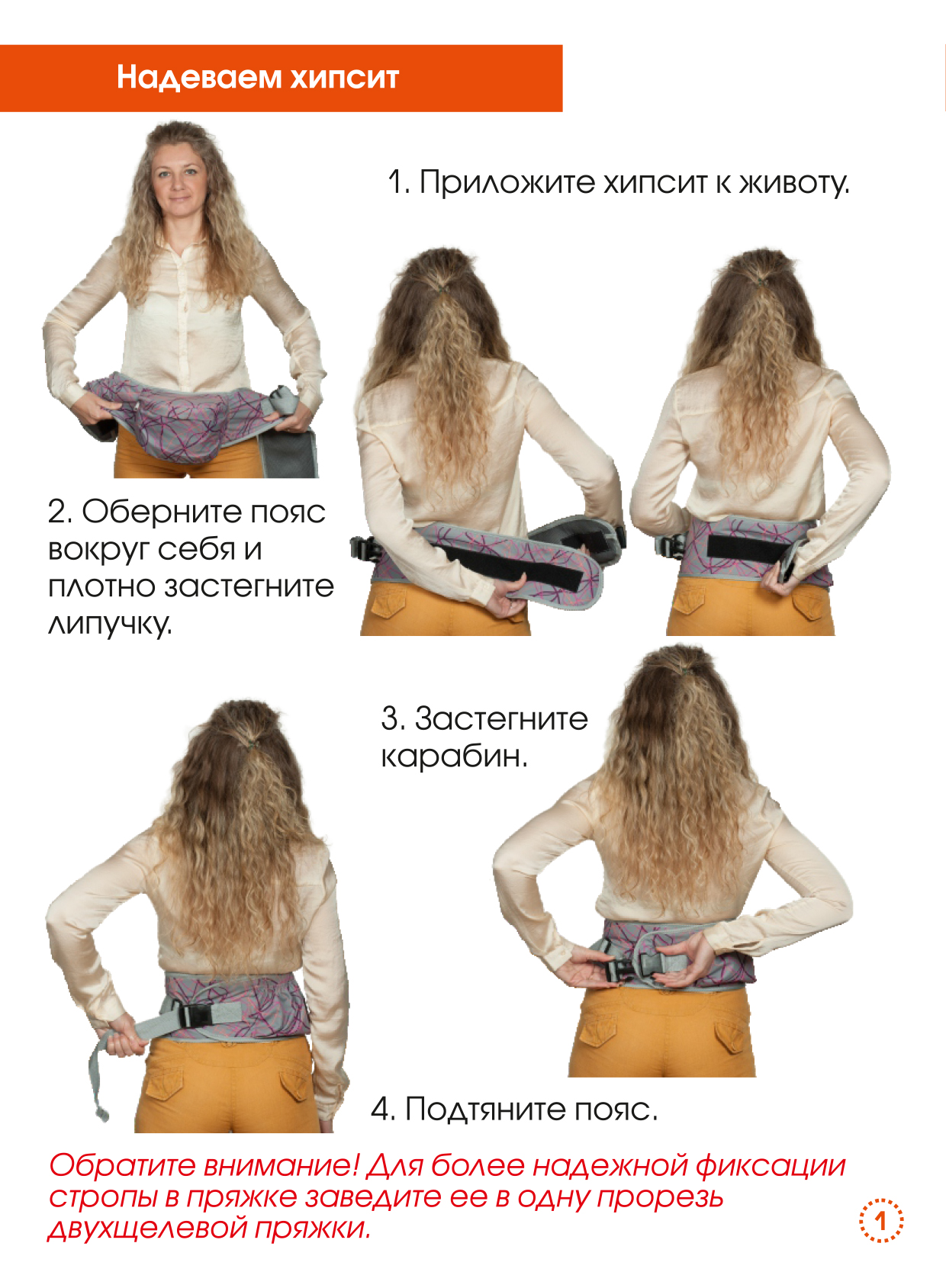 Надеваем хипсит

1. Приложите хипсит к животу.

2. Оберните пояс вокруг себя и плотно застегните липучку.

3. Застегните карабин.

4. Подтяните пояс.

Обратите внимание! Для более надежной фиксации стропы в пряжке заведите ее в одну прорезь двухщелевой пряжки.

1