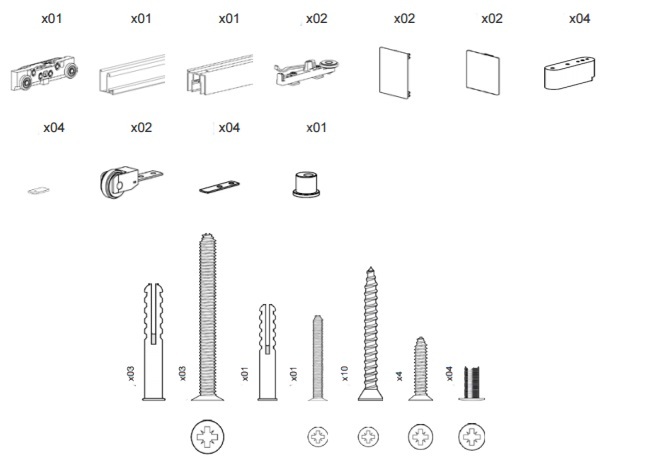 x01 x01 x01 x02 x02 x02 x04

x04 x02 x04 x01

x03 x03 x01 x01 x10 x4 x04