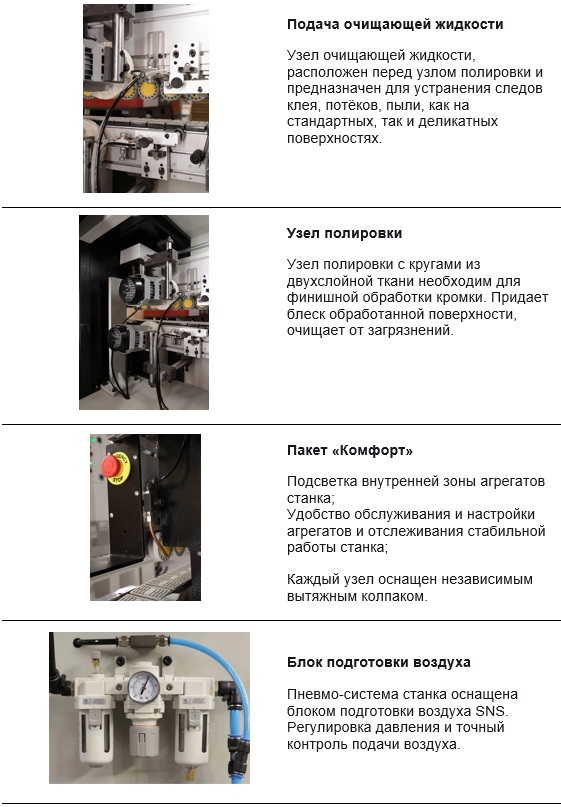 Подача очищающей жидкости

Узел очищающей жидкости, расположен перед узлом полировки и предназначен для устранения следов клея, потёков, пыли, как на стандартных, так и деликатных поверхностях.

Узел полировки

Узел полировки с кругами из двухслойной ткани необходим для финишной обработки кромки. Придает блеск обработанной поверхности, очищает от загрязнений.

EMERGENCY STOP

Пакет «Комфорт»

Подсветка внутренней зоны агрегатов станка;
Удобство обслуживания и настройки агрегатов и отслеживания стабильной работы станка;

Каждый узел оснащен независимым вытяжным колпаком.

Блок подготовки воздуха

Пневмо-система станка оснащена блоком подготовки воздуха SNS. Регулировка давления и точный контроль подачи воздуха.