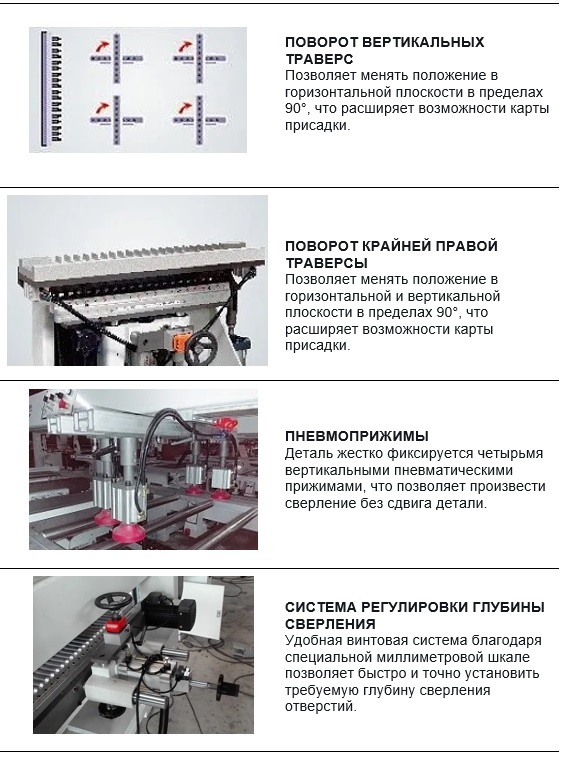 ПОВОРОТ ВЕРТИКАЛЬНЫХ ТРАВЕРС
Позволяет менять положение в горизонтальной плоскости в пределах 90°, что расширяет возможности карты присадки.

ПОВОРОТ КРАЙНЕЙ ПРАВОЙ ТРАВЕРСЫ
Позволяет менять положение в горизонтальной и вертикальной плоскости в пределах 90°, что расширяет возможности карты присадки.

ПНЕВМОПРИЖИМЫ
Деталь жестко фиксируется четырьмя вертикальными пневматическими прижимами, что позволяет произвести сверление без сдвига детали.

СИСТЕМА РЕГУЛИРОВКИ ГЛУБИНЫ СВЕРЛЕНИЯ
Удобная винтовая система благодаря специальной миллиметровой шкале позволяет быстро и точно установить требуемую глубину сверления отверстий.