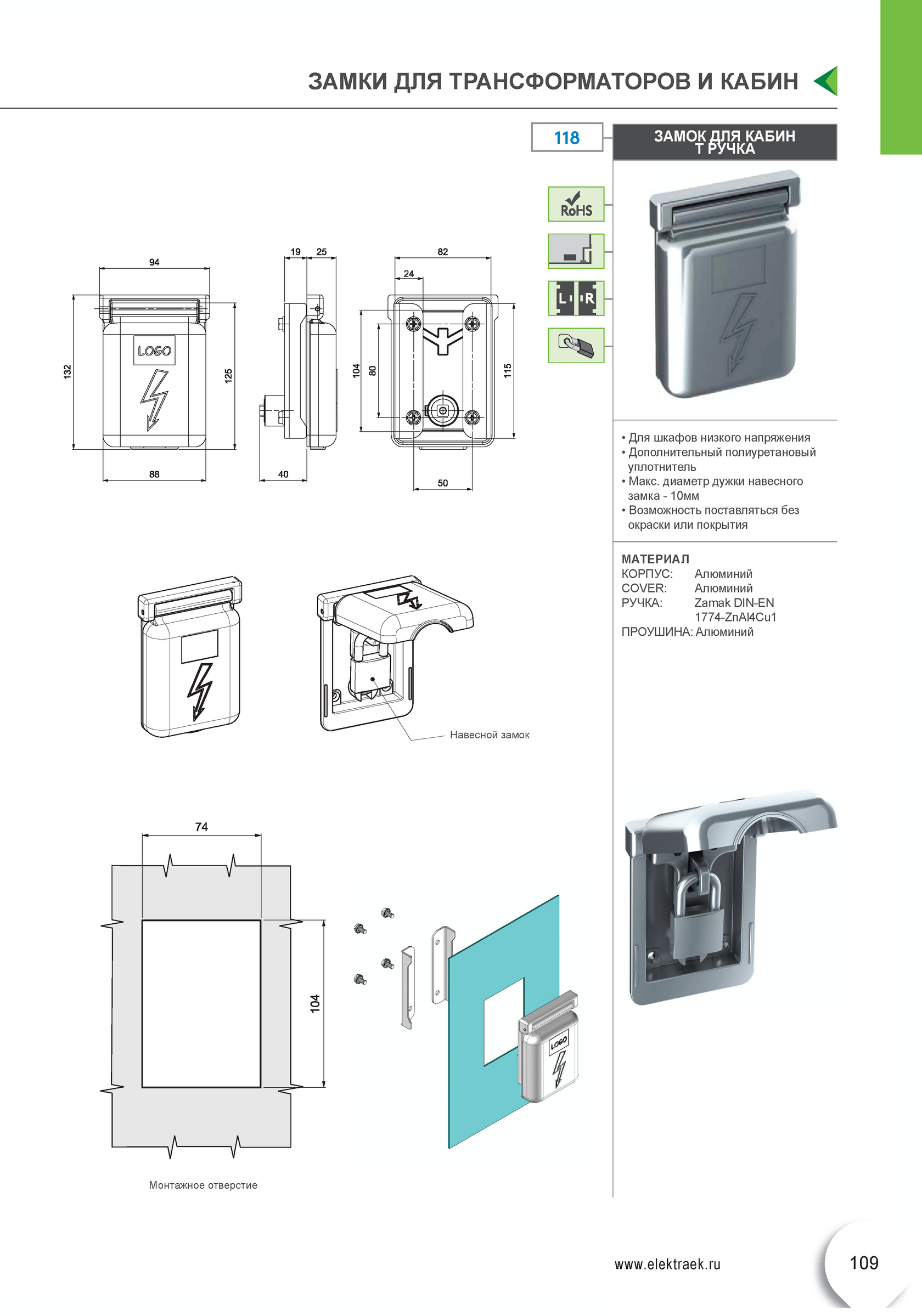 ЗАМКИ ДЛЯ ТРАНСФОРМАТОРОВ И КАБИН

118

ЗАМОК ДЛЯ КАБИН
Т РУЧКА

RoHS

L R

94
132
LOGO
125
88
19 25
40
82
24
104
80
115
50

• Для шкафов низкого напряжения
• Дополнительный полиуретановый уплотнитель
• Макс. диаметр дужки навесного замка - 10мм
• Возможность поставляться без окраски или покрытия

МАТЕРИАЛ
КОРПУС: Алюминий
COVER: Алюминий
РУЧКА: Zamak DIN-EN 1774-ZnAl4Cu1
ПРОУШИНА: Алюминий

Навесной замок

74
104

LOGO

Монтажное отверстие

www.elektraek.ru

109