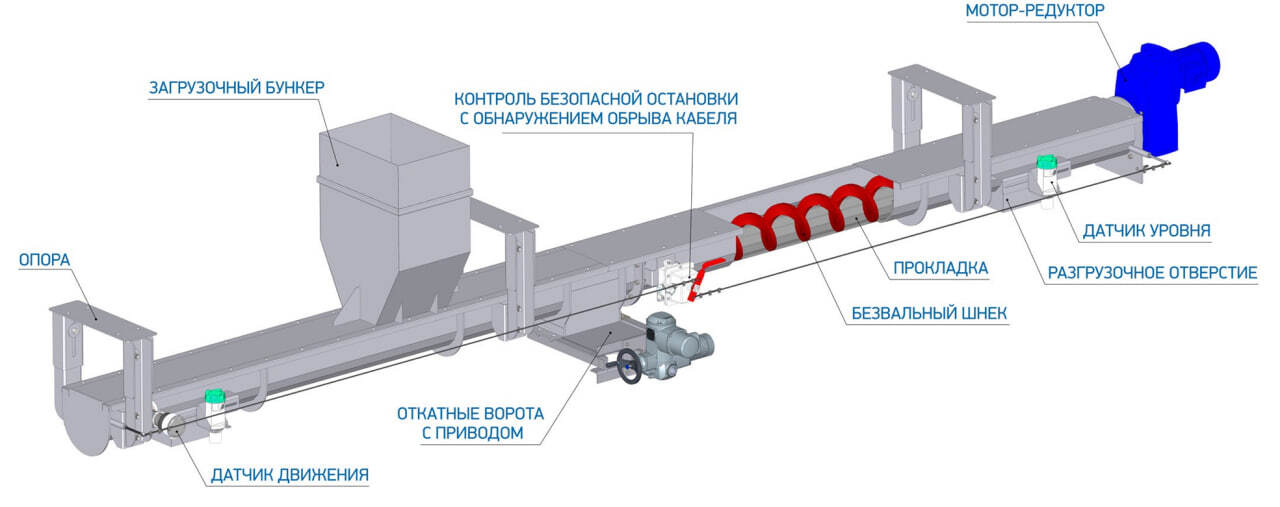 МОТОР-РЕДУКТОР

ЗАГРУЗОЧНЫЙ БУНКЕР

КОНТРОЛЬ БЕЗОПАСНОЙ ОСТАНОВКИ С ОБНАРУЖЕНИЕМ ОБРЫВА КАБЕЛЯ

ОПОРА

ДАТЧИК УРОВНЯ

ПРОКЛАДКА

РАЗГРУЗОЧНОЕ ОТВЕРСТИЕ

БЕЗВАЛЬНЫЙ ШНЕК

ОТКАТНЫЕ ВОРОТА С ПРИВОДОМ

ДАТЧИК ДВИЖЕНИЯ