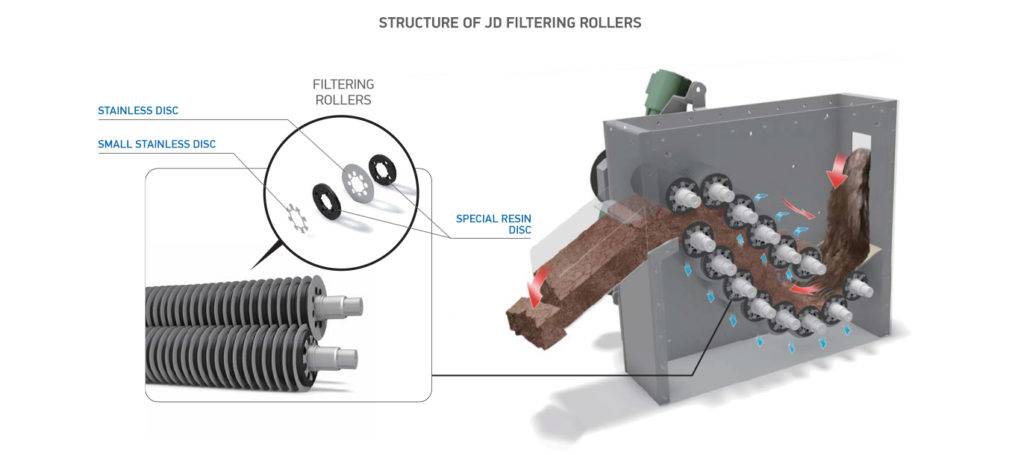 STRUCTURE OF JD FILTERING ROLLERS

FILTERING ROLLERS

STAINLESS DISC

SMALL STAINLESS DISC

SPECIAL RESIN DISC