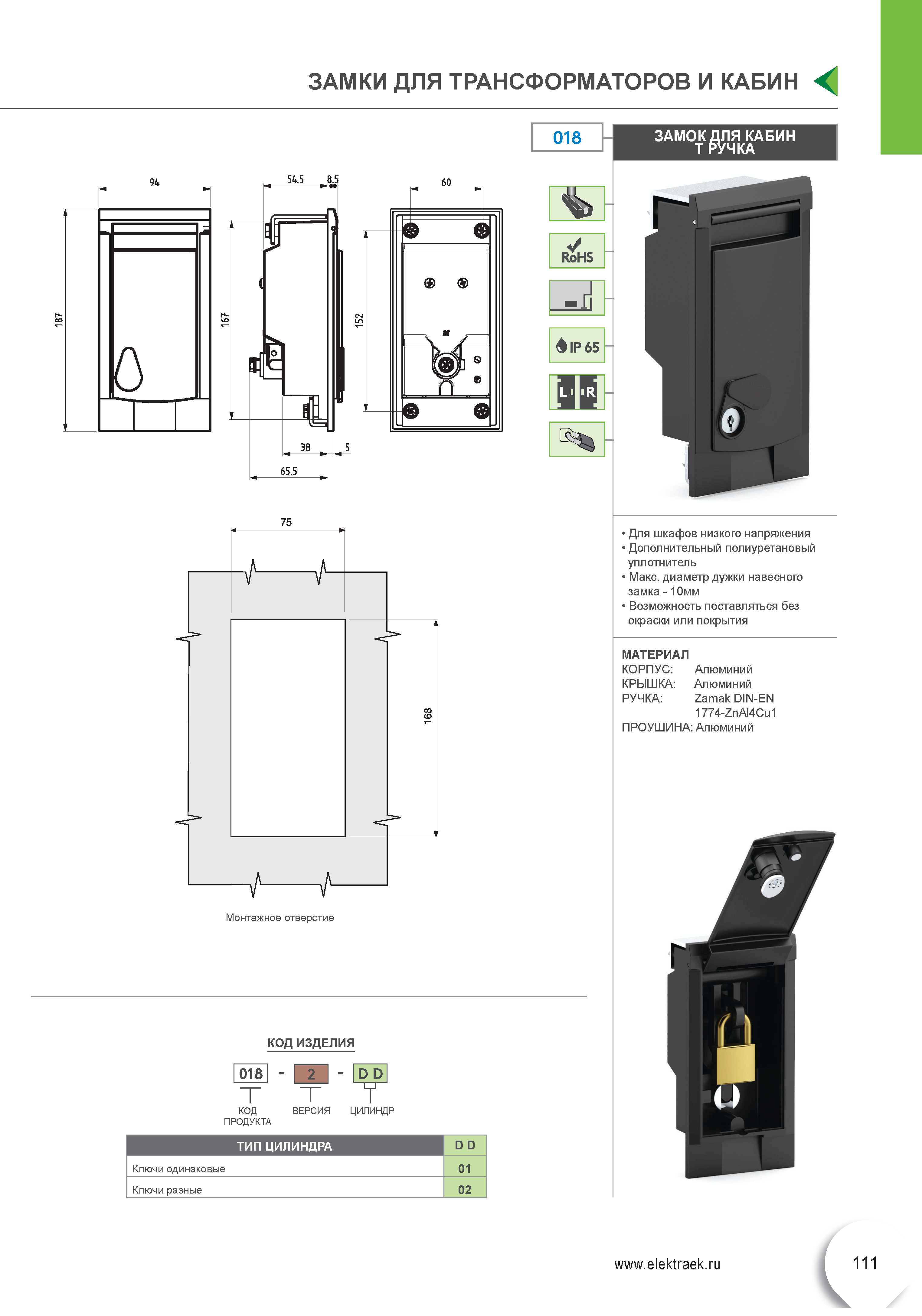 ЗАМКИ ДЛЯ ТРАНСФОРМАТОРОВ И КАБИН

018

ЗАМОК ДЛЯ КАБИН
Т РУЧКА

94
54.5
8.5
60
187
167
152
38
5
65.5

RoHS
IP 65
L R

75
168

Монтажное отверстие

• Для шкафов низкого напряжения
• Дополнительный полиуретановый уплотнитель
• Макс. диаметр дужки навесного замка - 10мм
• Возможность поставляться без окраски или покрытия

МАТЕРИАЛ
КОРПУС: Алюминий
КРЫШКА: Алюминий
РУЧКА: Zamak DIN-EN 1774-ZnAl4Cu1
ПРОУШИНА: Алюминий

КОД ИЗДЕЛИЯ

018 - 2 - D D

КОД ПРОДУКТА
ВЕРСИЯ
ЦИЛИНДР

| ТИП ЦИЛИНДРА | D D |
|---|---|
| Ключи одинаковые | 01 |
| Ключи разные | 02 |

www.elektraek.ru

111