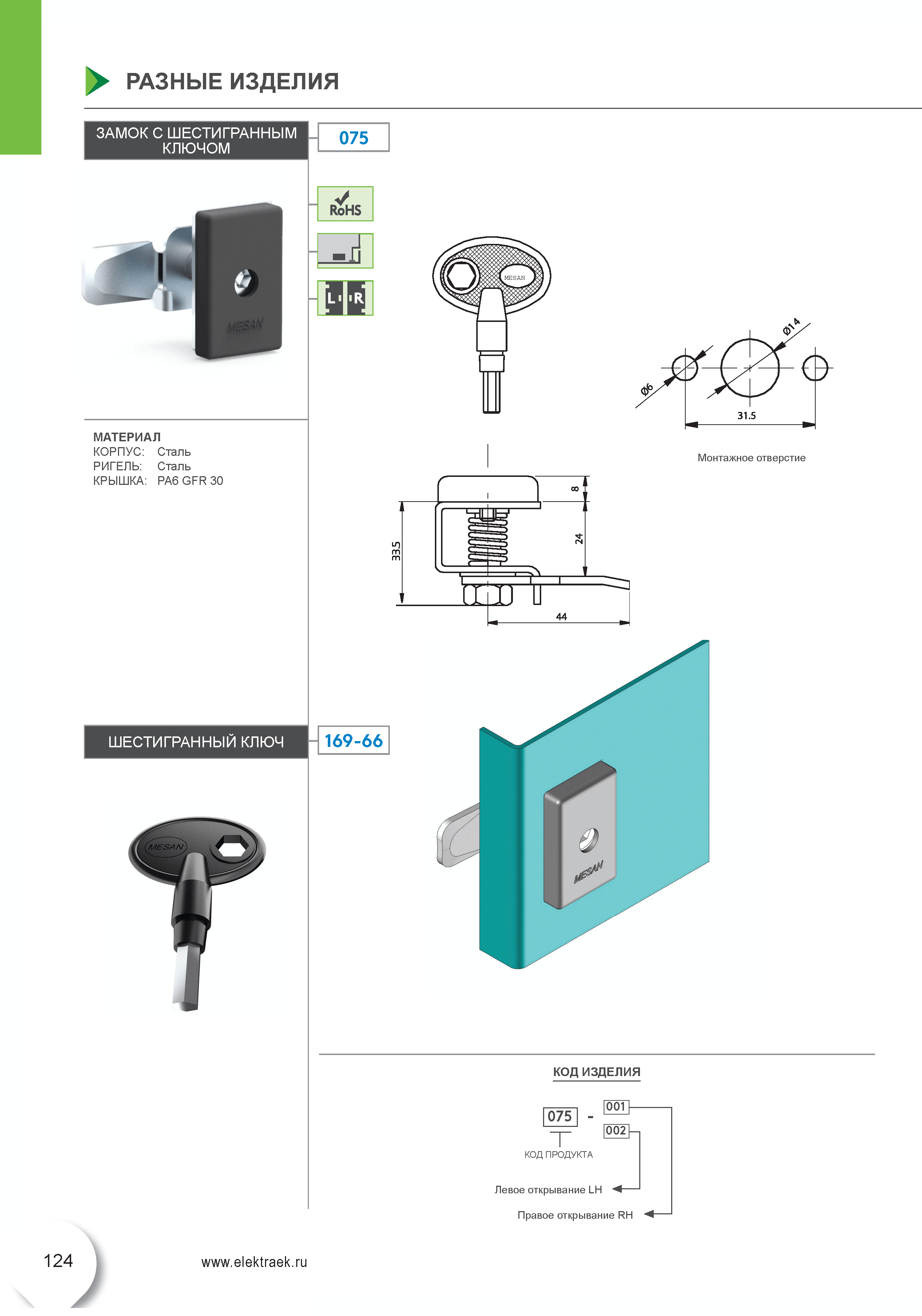 РАЗНЫЕ ИЗДЕЛИЯ

ЗАМОК С ШЕСТИГРАННЫМ КЛЮЧОМ

075

RoHS

L R

MESAN

MESAN

Ø14

Ø6

31.5

Монтажное отверстие

МАТЕРИАЛ
КОРПУС: Сталь
РИГЕЛЬ: Сталь
КРЫШКА: PA6 GFR 30

8

24

33.5

44

ШЕСТИГРАННЫЙ КЛЮЧ

169-66

MESAN

MESAN

КОД ИЗДЕЛИЯ

075 - 001
002

КОД ПРОДУКТА

Левое открывание LH

Правое открывание RH

124

www.elektraek.ru