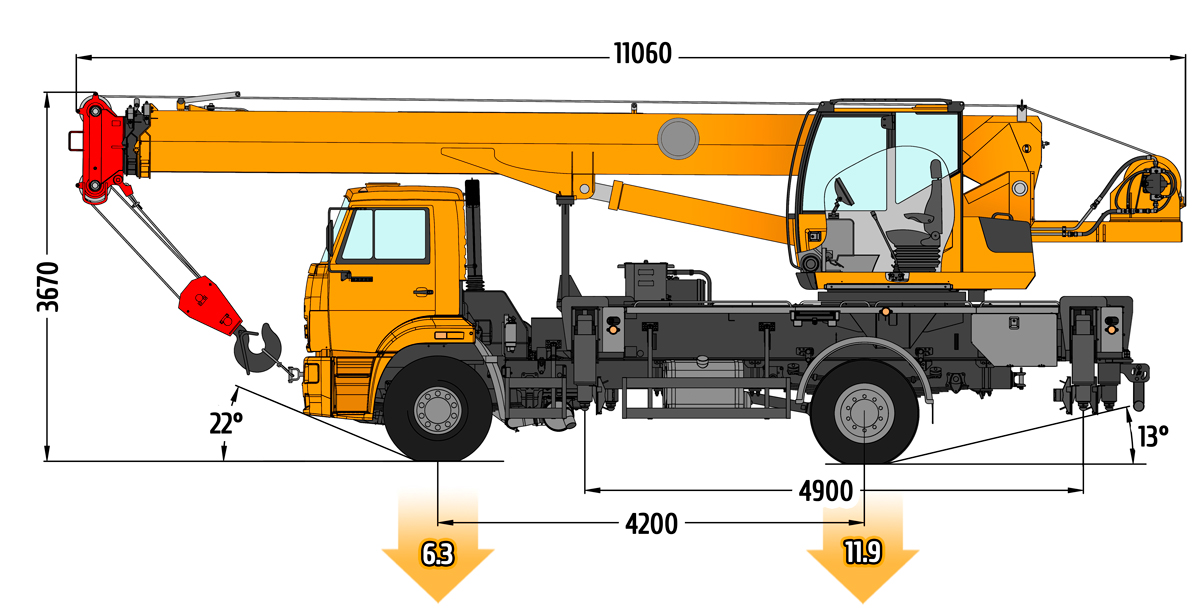 11060
3670
22°
13°
4900
4200
6.3
11.9