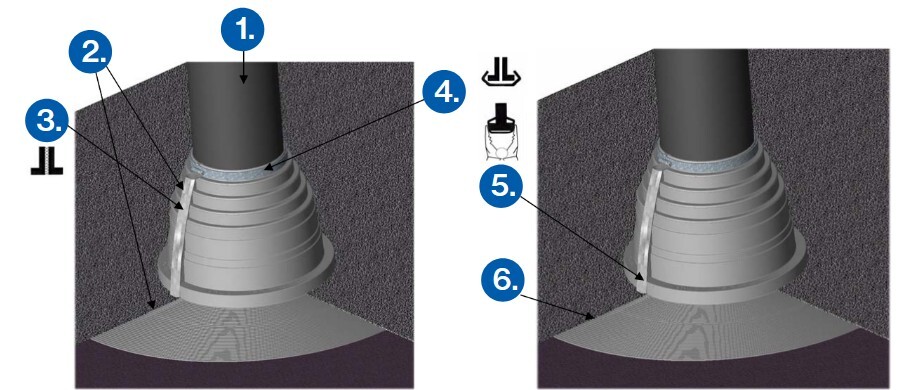 1.
2.
3.
4.
5.
6.